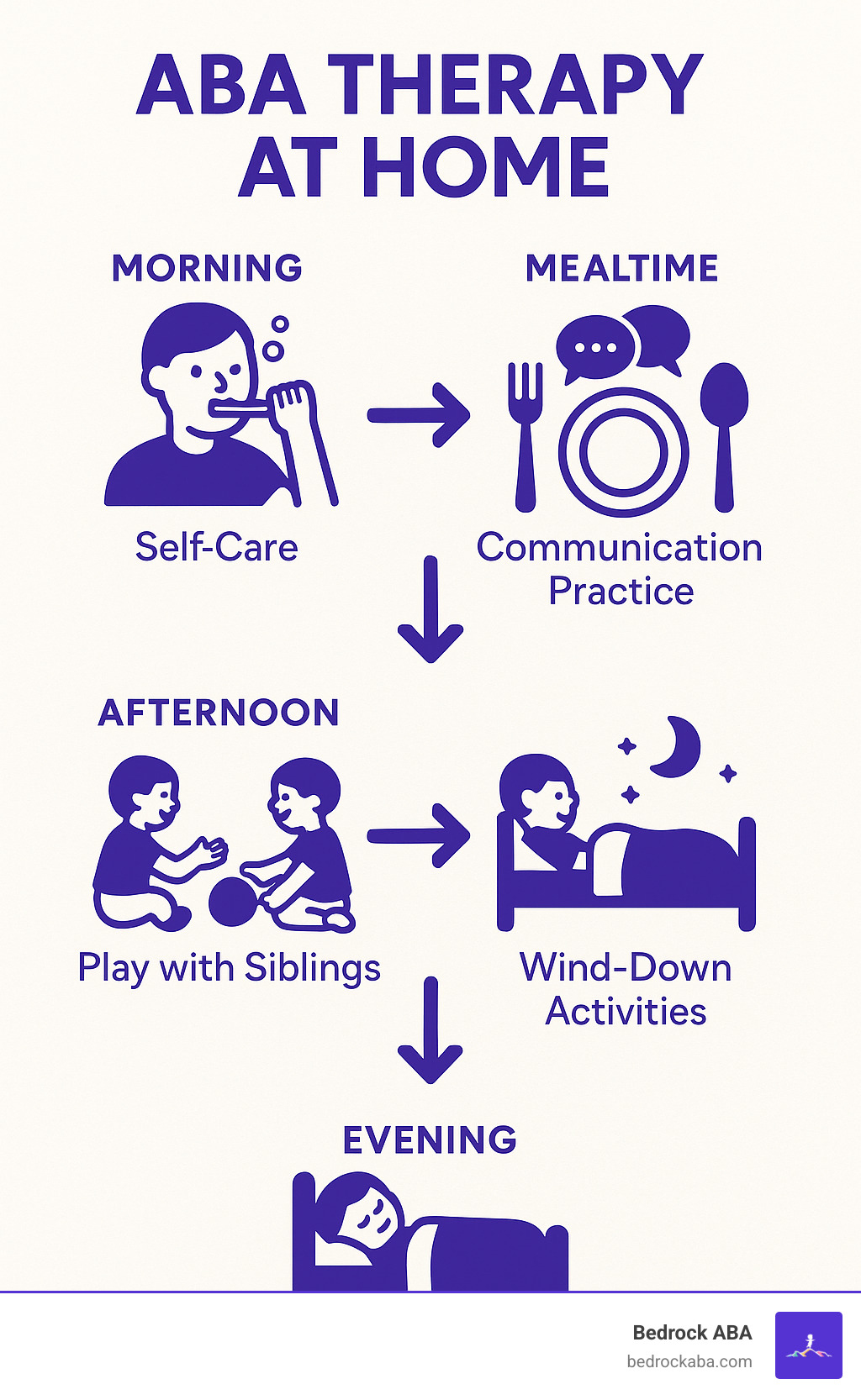 ABA THERAPY AT HOME

MORNING

Self-Care

MEALTIME

Communication Practice

AFTERNOON

Play with Siblings

Wind-Down Activities

EVENING

Bedrock ABA
bedrockaba.com