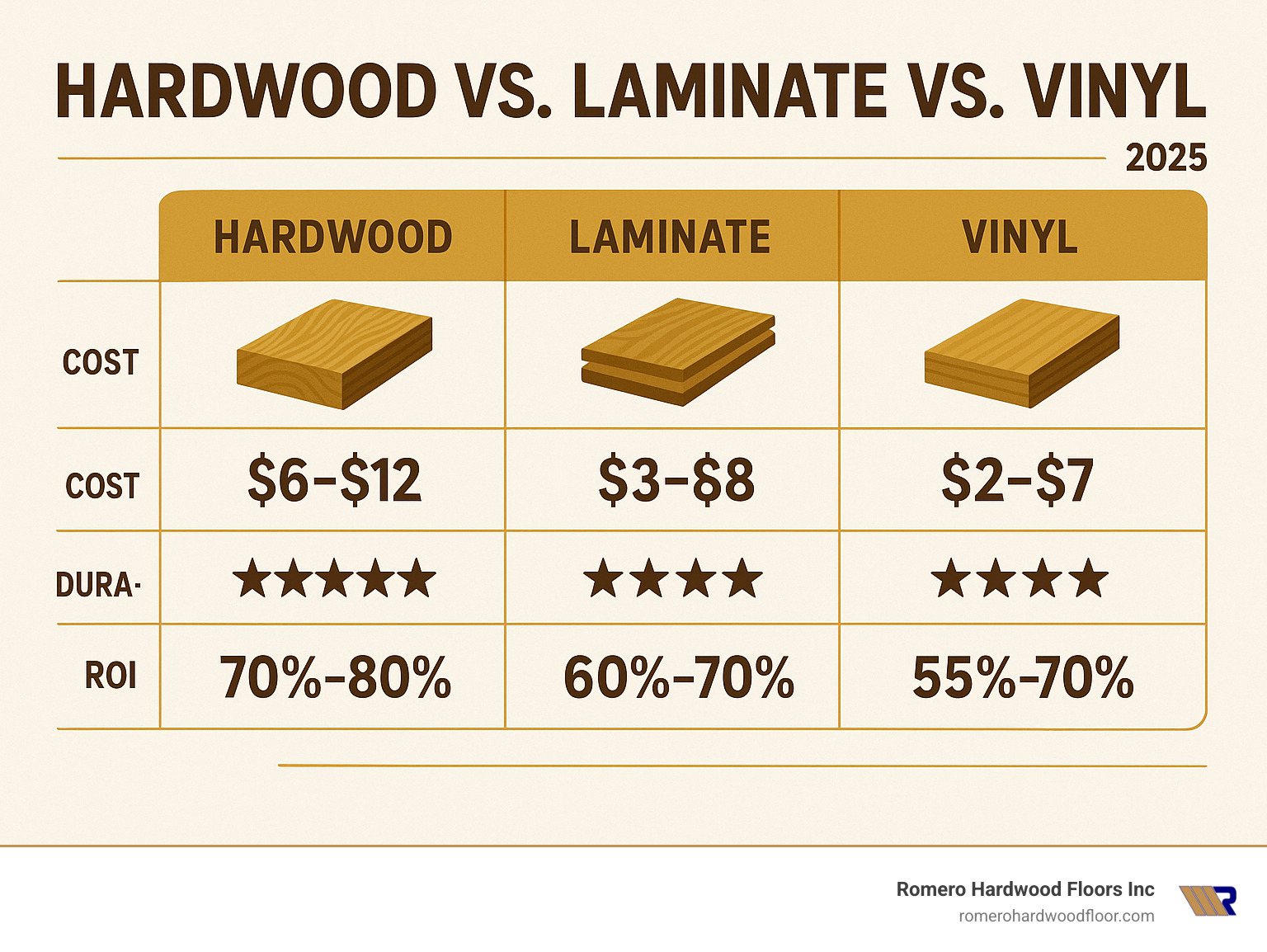 HARDWOOD VS. LAMINATE VS. VINYL

2025

| | HARDWOOD | LAMINATE | VINYL |
|---|---|---|---|
| COST | | | |
| COST | \$6–\$12 | \$3–\$8 | \$2–\$7 |
| DURA- | ★★★★★ | ★★★★ | ★★★★ |
| ROI | 70%–80% | 60%–70% | 55%–70% |

Romero Hardwood Floors Inc
romerohardwoodfloor.com