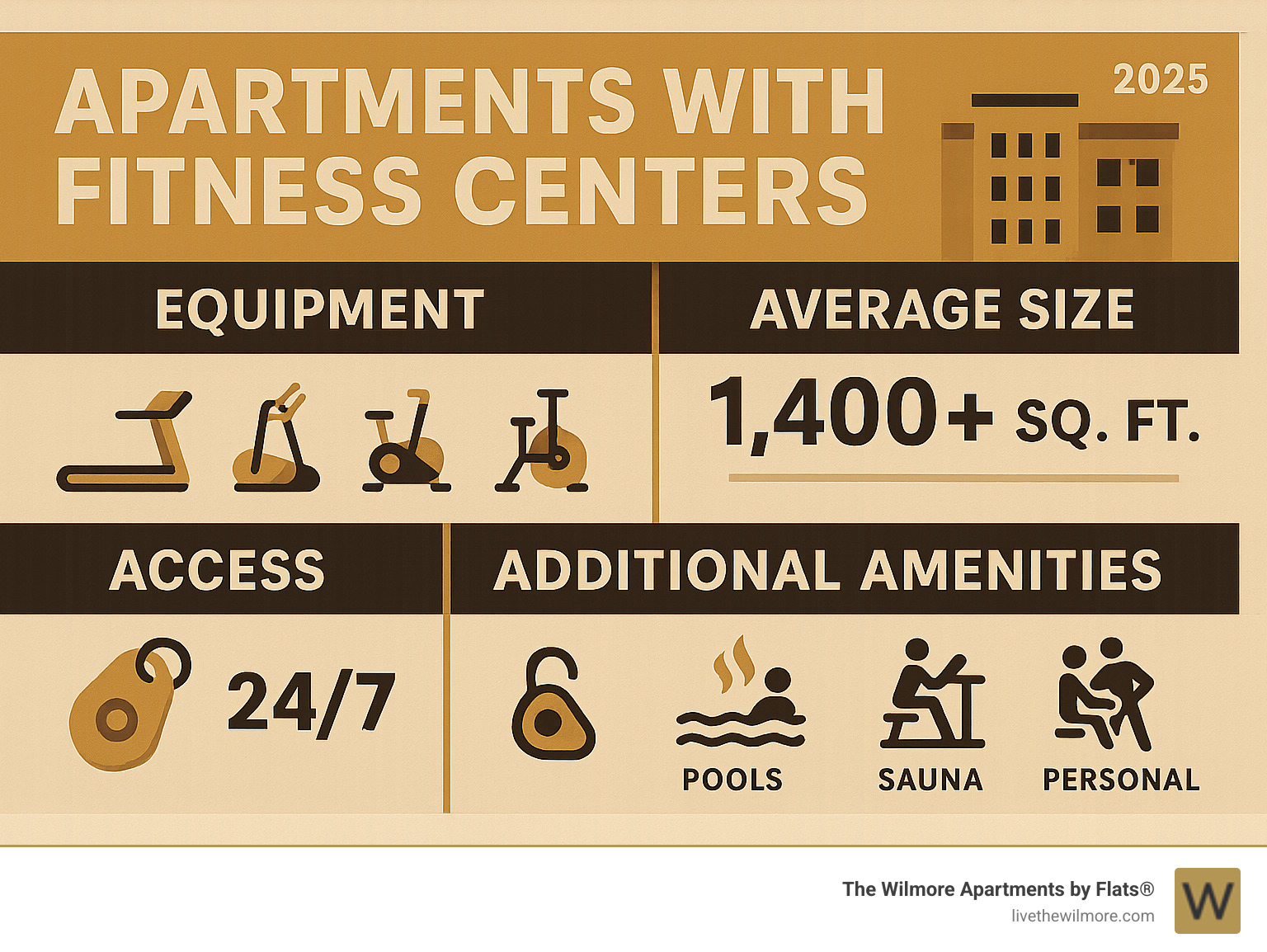 APARTMENTS WITH FITNESS CENTERS

2025

EQUIPMENT

AVERAGE SIZE

1,400+ SQ. FT.

ACCESS

24/7

ADDITIONAL AMENITIES

POOLS

SAUNA

PERSONAL

The Wilmore Apartments by Flats®
livethewilmore.com

W