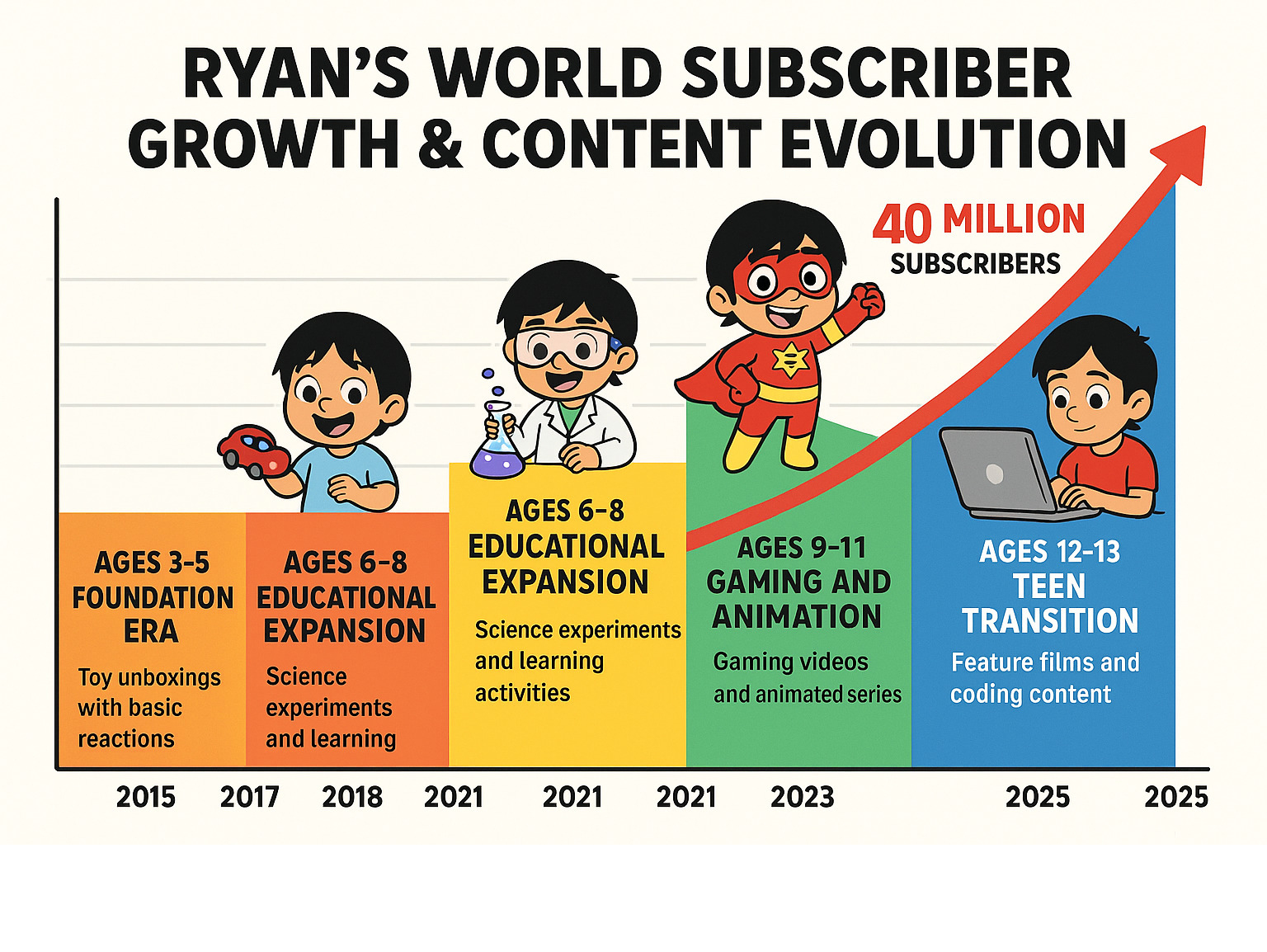 RYAN'S WORLD SUBSCRIBER GROWTH & CONTENT EVOLUTION

40 MILLION SUBSCRIBERS

AGES 3-5 FOUNDATION ERA

Toy unboxings with basic reactions

AGES 6-8 EDUCATIONAL EXPANSION

Science experiments and learning

AGES 6-8 EDUCATIONAL EXPANSION

Science experiments and learning activities

AGES 9-11 GAMING AND ANIMATION

Gaming videos and animated series

AGES 12-13 TEEN TRANSITION

Feature films and coding content

2015 2017 2018 2021 2021 2021 2023 2025 2025