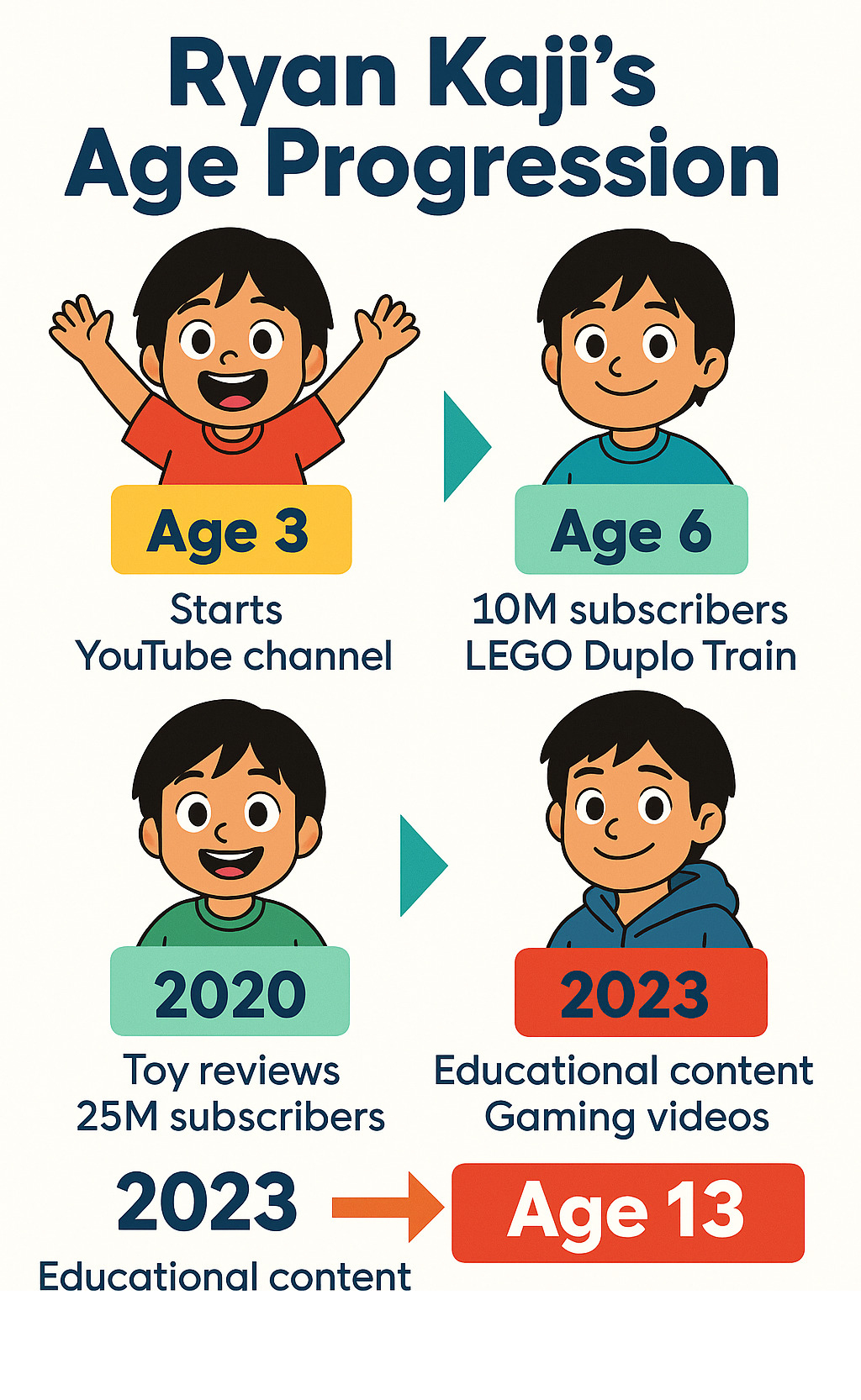 Ryan Kaji's Age Progression

Age 3
Starts YouTube channel

Age 6
10M subscribers LEGO Duplo Train

2020
Toy reviews 25M subscribers

2023
Educational content Gaming videos

2023
Educational content

Age 13