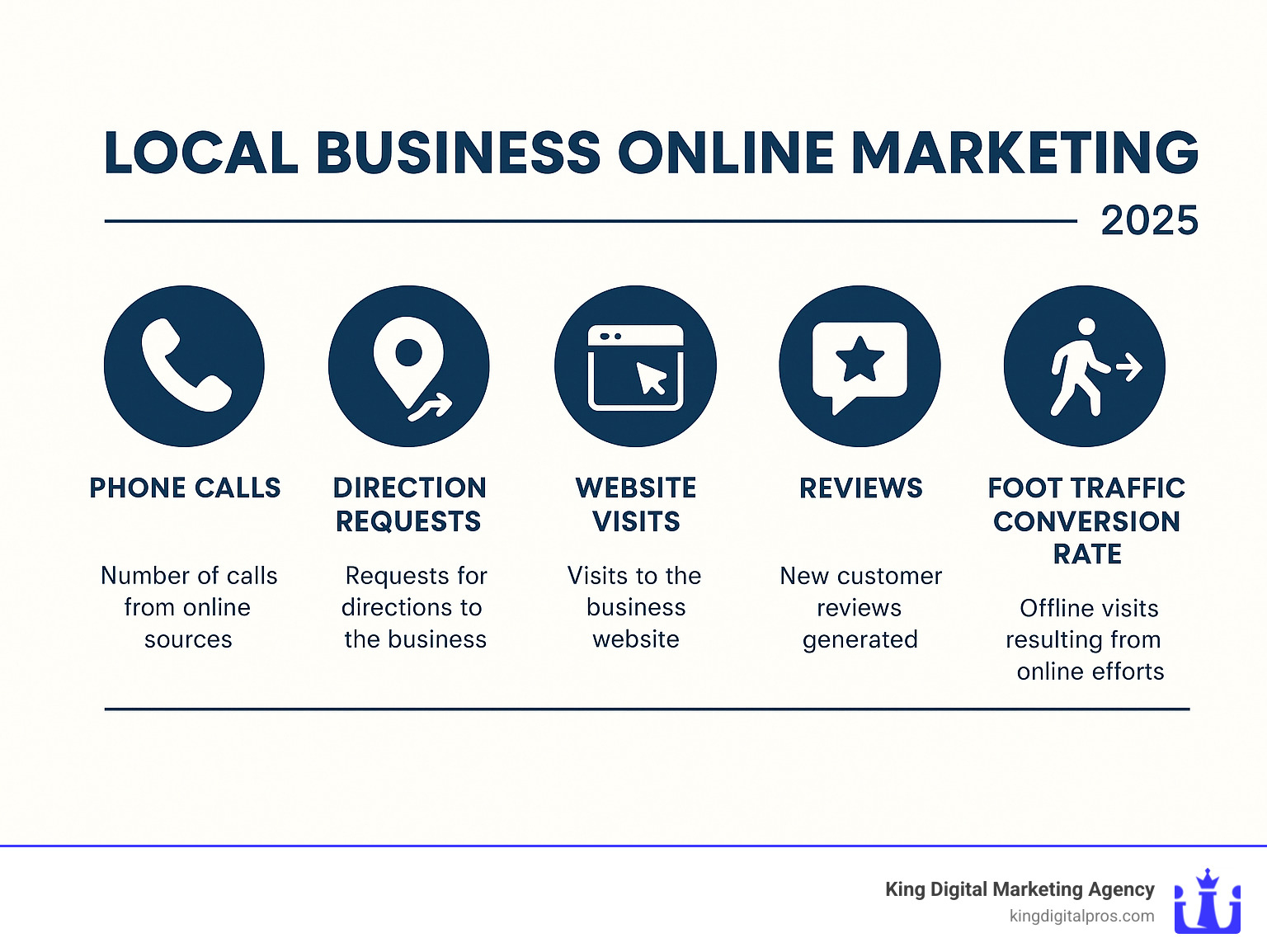 LOCAL BUSINESS ONLINE MARKETING

2025

PHONE CALLS

Number of calls from online sources

DIRECTION REQUESTS

Requests for directions to the business

WEBSITE VISITS

Visits to the business website

REVIEWS

New customer reviews generated

FOOT TRAFFIC CONVERSION RATE

Offline visits resulting from online efforts

King Digital Marketing Agency
kingdigitalpros.com