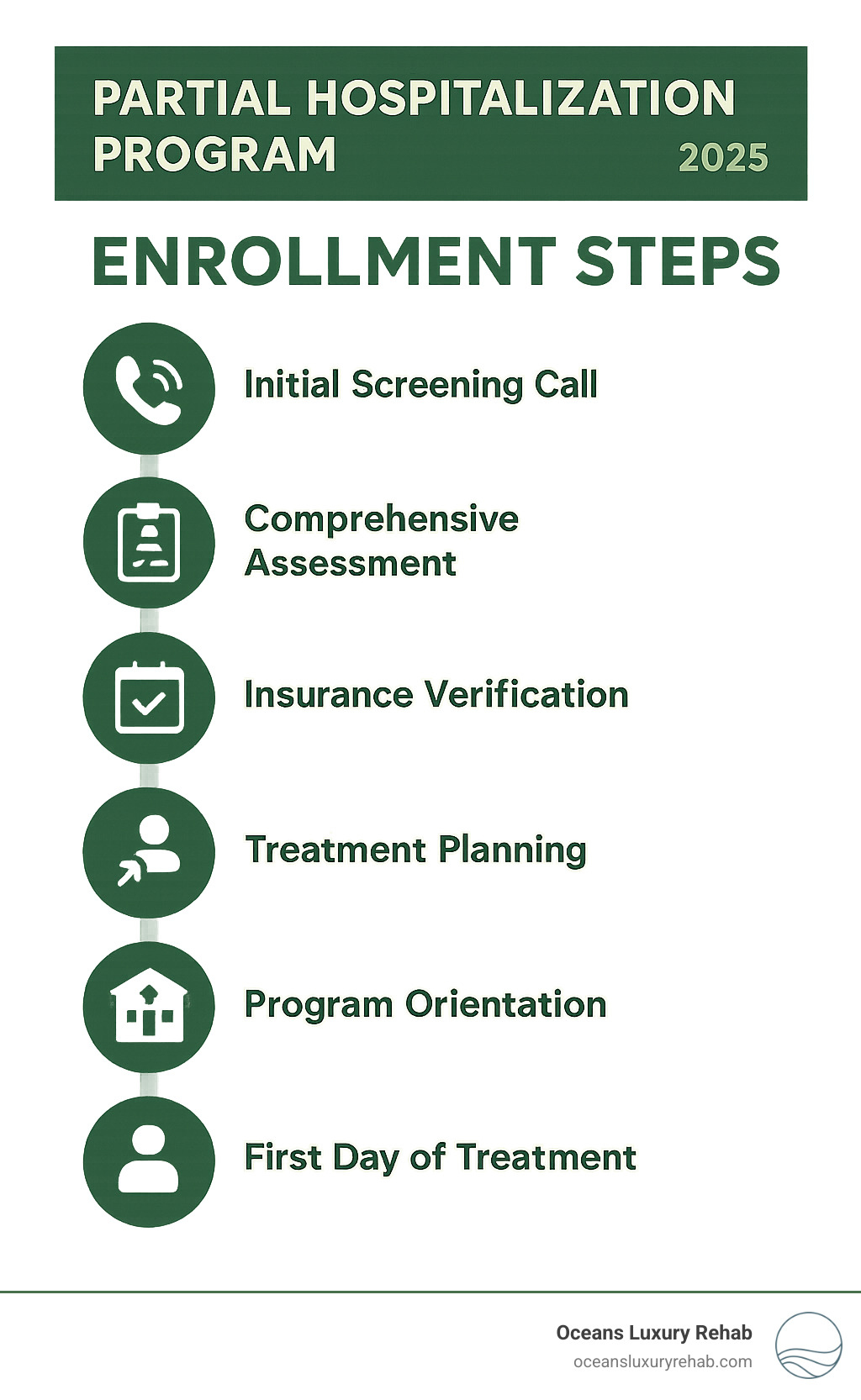 PARTIAL HOSPITALIZATION PROGRAM 2025

ENROLLMENT STEPS

Initial Screening Call

Comprehensive Assessment

Insurance Verification

Treatment Planning

Program Orientation

First Day of Treatment

Oceans Luxury Rehab
oceansluxuryrehab.com