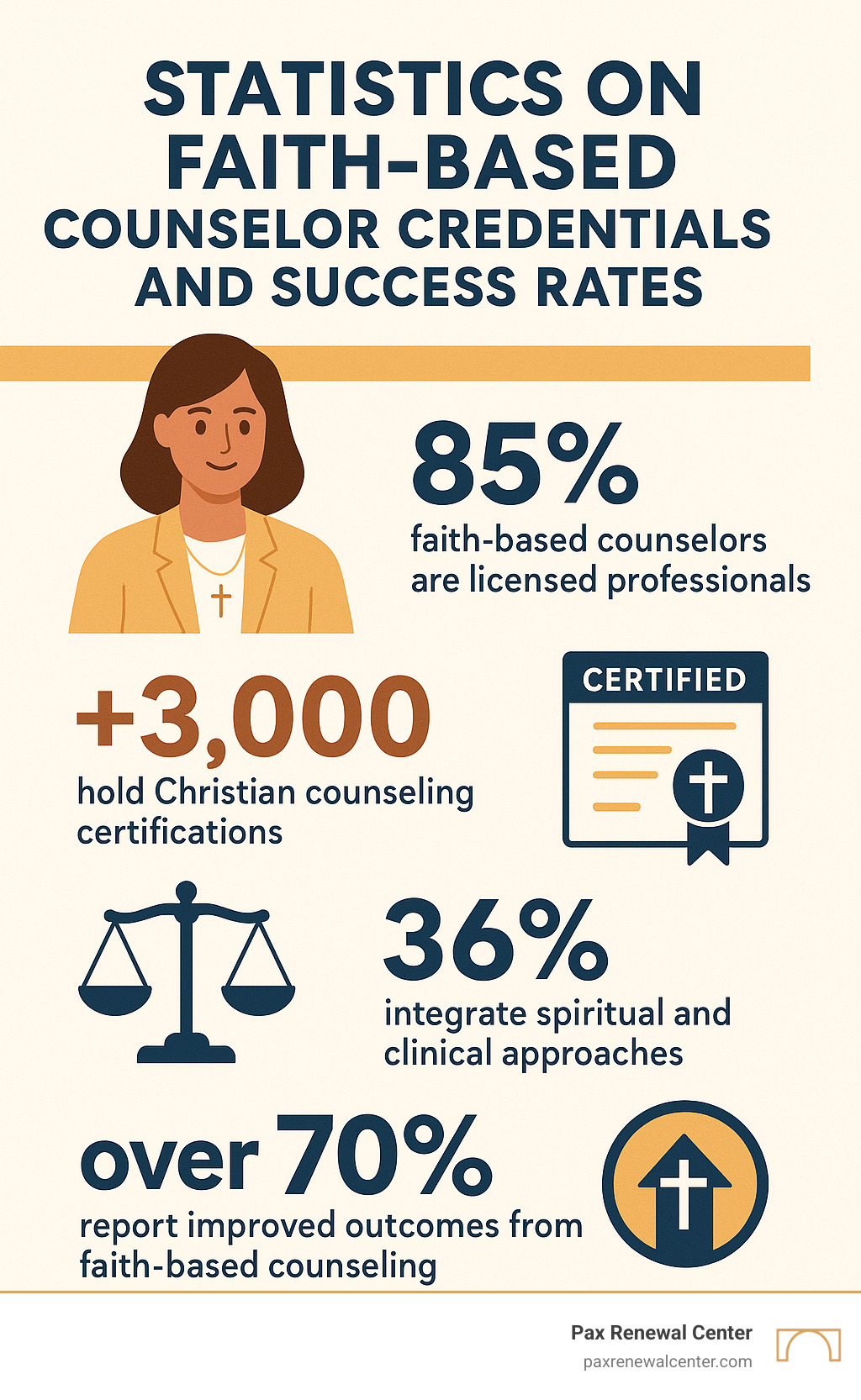 STATISTICS ON FAITH-BASED COUNSELOR CREDENTIALS AND SUCCESS RATES

85%
faith-based counselors are licensed professionals

+3,000
hold Christian counseling certifications

CERTIFIED

36%
integrate spiritual and clinical approaches

over 70%
report improved outcomes from faith-based counseling

Pax Renewal Center
paxrenewalcenter.com