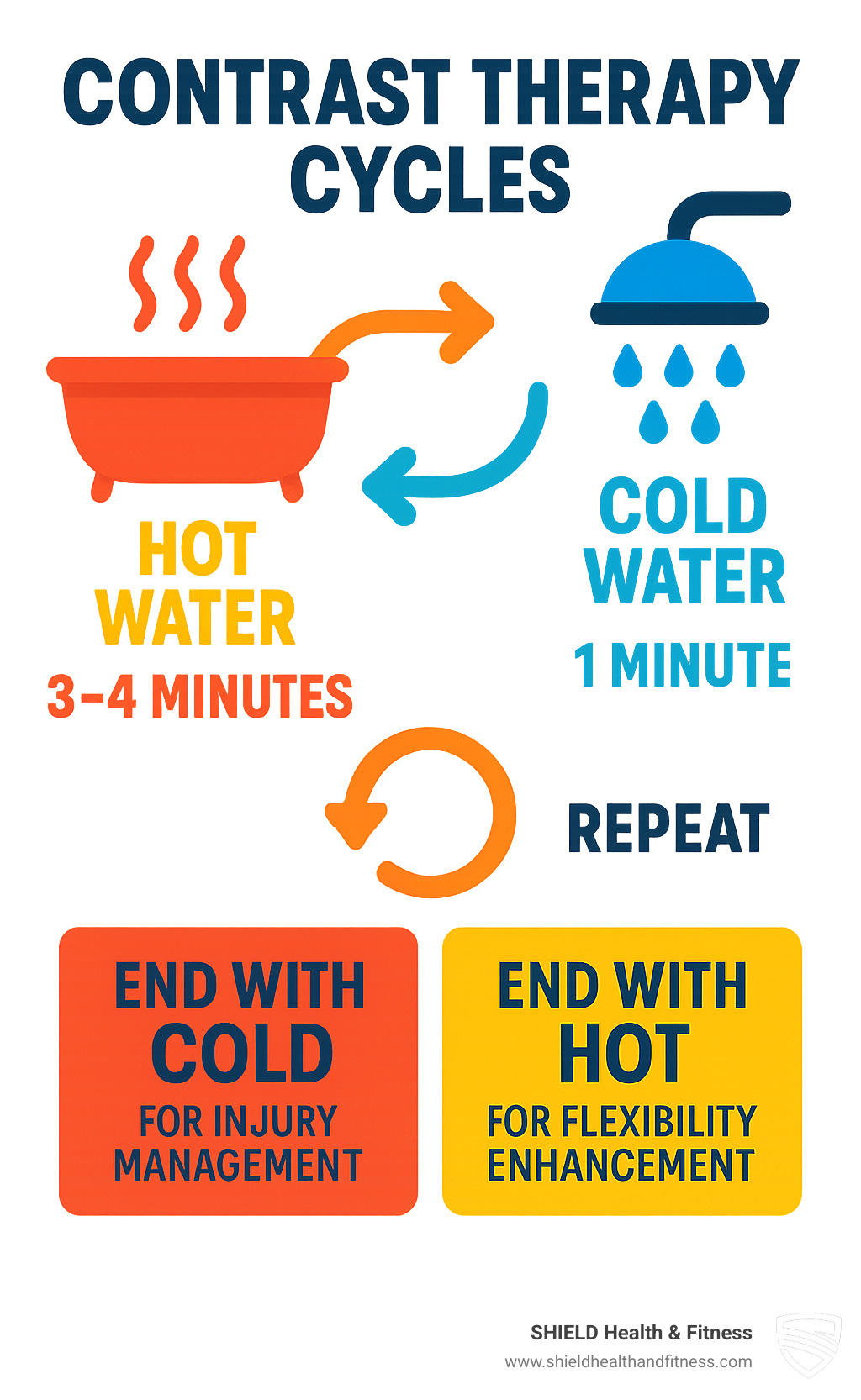 CONTRAST THERAPY CYCLES

HOT WATER
3–4 MINUTES

COLD WATER
1 MINUTE

REPEAT

END WITH COLD
FOR INJURY MANAGEMENT

END WITH HOT
FOR FLEXIBILITY ENHANCEMENT

SHIELD Health & Fitness
www.shieldhealthandfitness.com