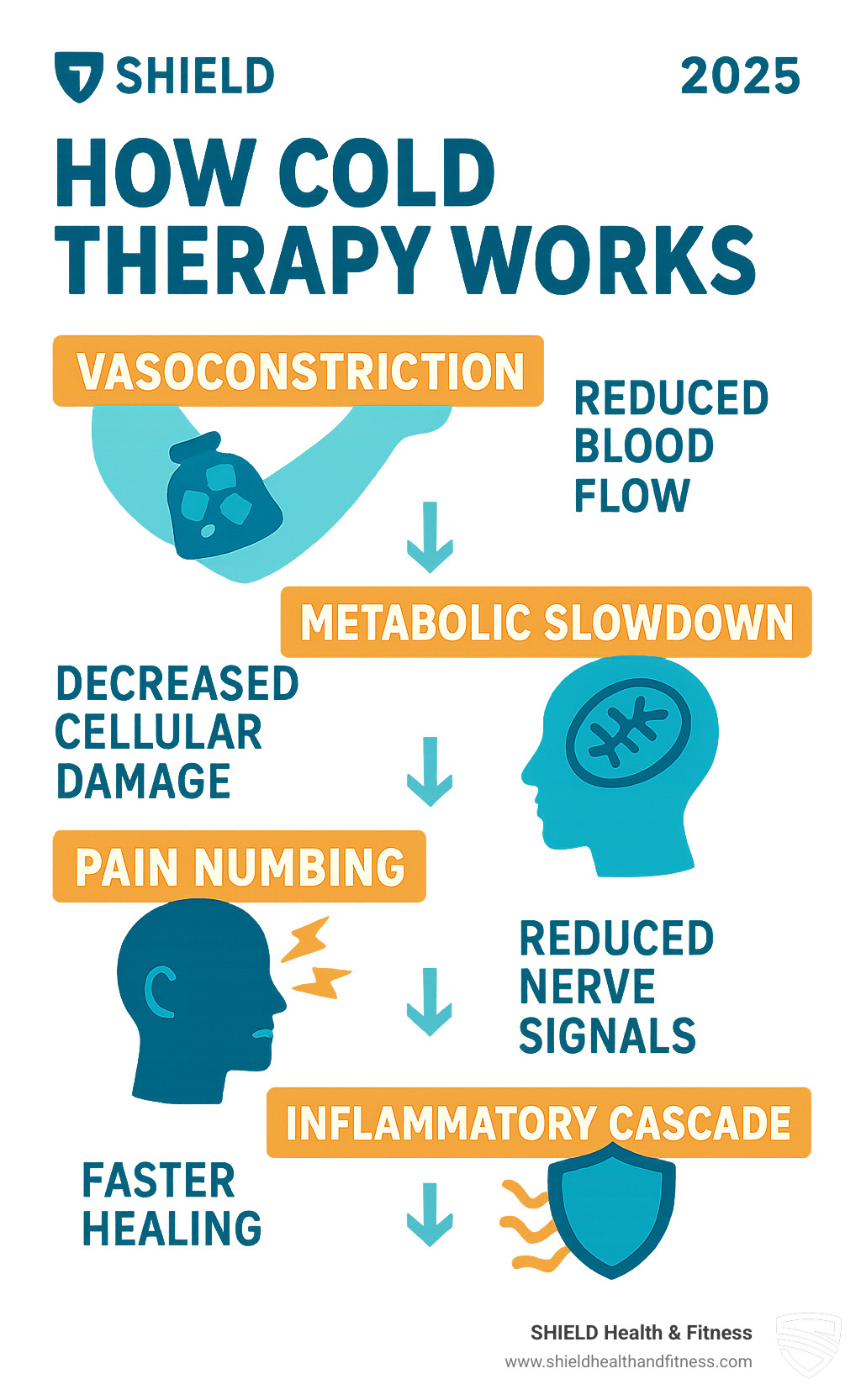 SHIELD

2025

HOW COLD THERAPY WORKS

VASOCONSTRICTION

REDUCED BLOOD FLOW

METABOLIC SLOWDOWN

DECREASED CELLULAR DAMAGE

PAIN NUMBING

REDUCED NERVE SIGNALS

INFLAMMATORY CASCADE

FASTER HEALING

SHIELD Health & Fitness
www.shieldhealthandfitness.com