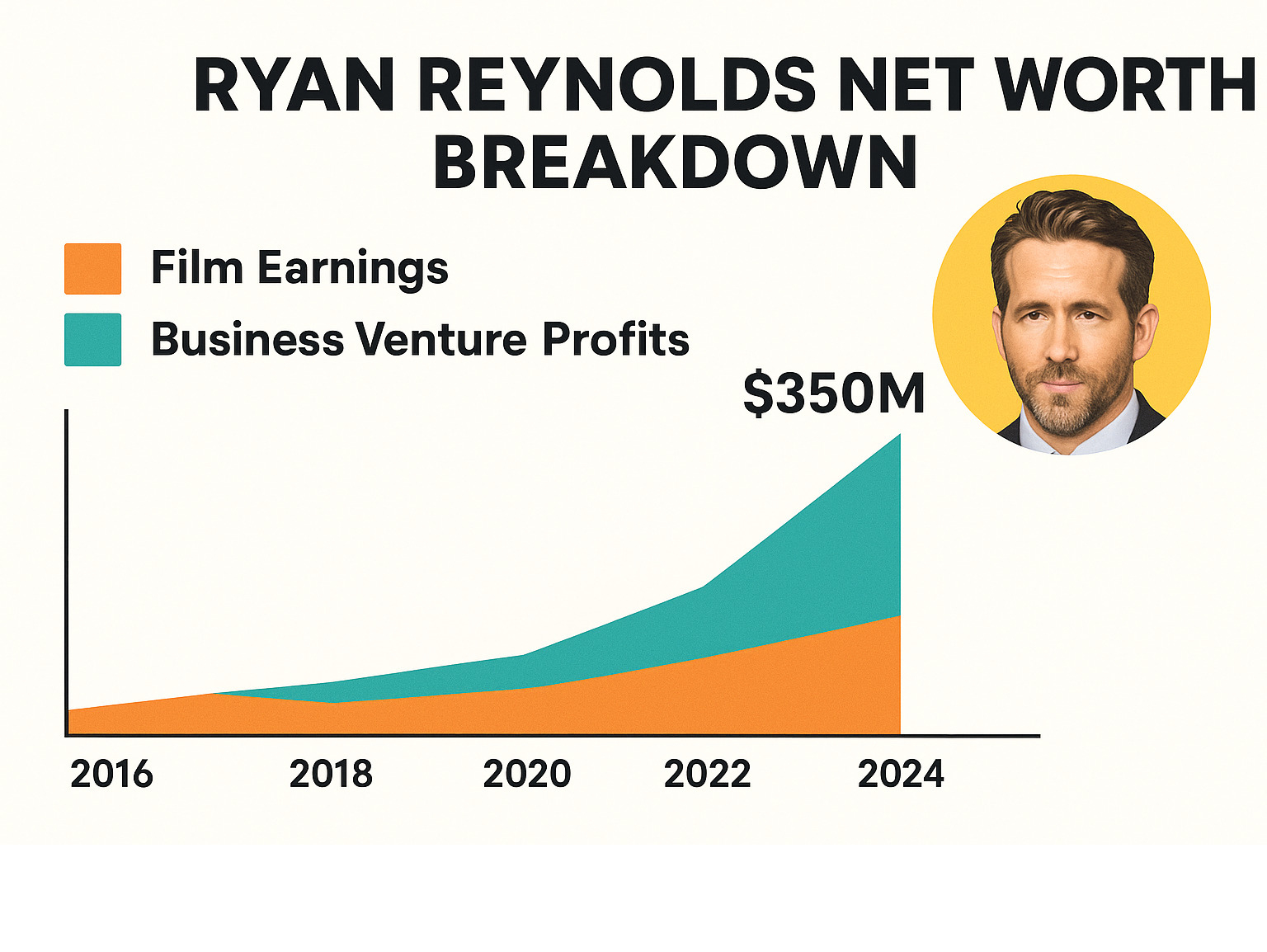 RYAN REYNOLDS NET WORTH BREAKDOWN

Film Earnings

Business Venture Profits

$350M

2016
2018
2020
2022
2024