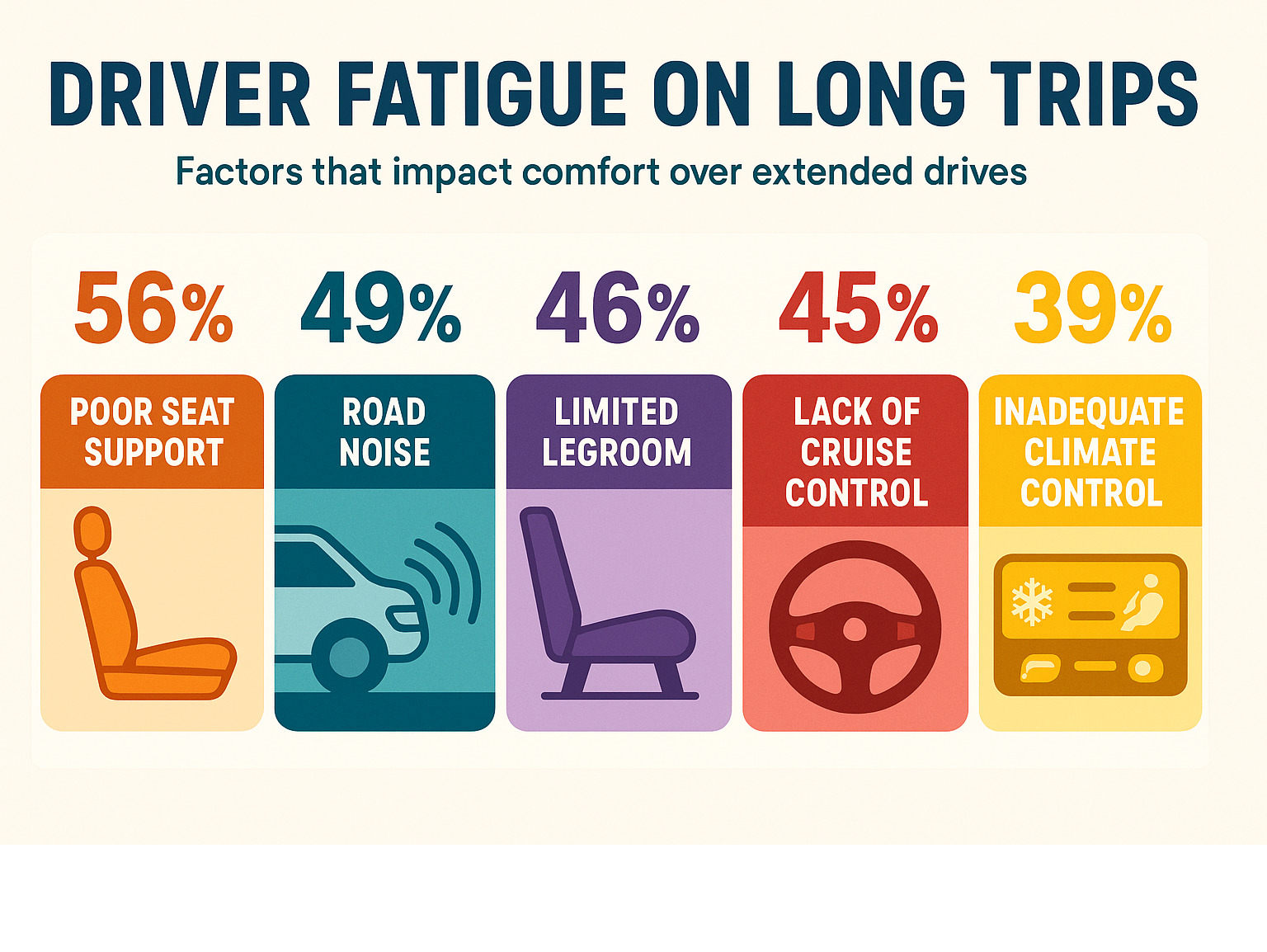 DRIVER FATIGUE ON LONG TRIPS

Factors that impact comfort over extended drives

56%
POOR SEAT SUPPORT

49%
ROAD NOISE

46%
LIMITED LEGROOM

45%
LACK OF CRUISE CONTROL

39%
INADEQUATE CLIMATE CONTROL