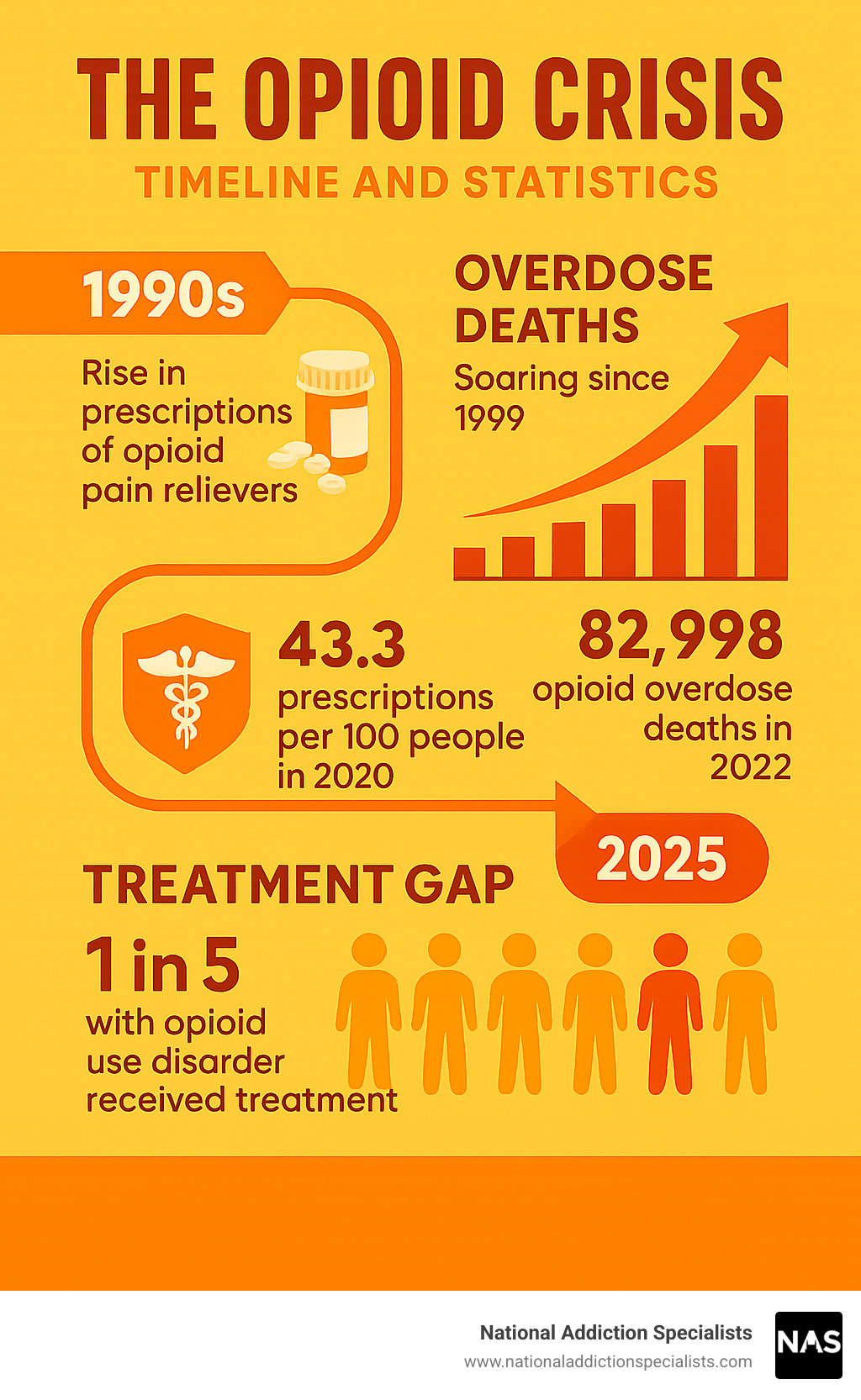 THE OPIOID CRISIS
TIMELINE AND STATISTICS

1990s
Rise in prescriptions of opioid pain relievers

OVERDOSE DEATHS
Soaring since 1999

43.3
prescriptions per 100 people in 2020

82,998
opioid overdose deaths in 2022

2025

TREATMENT GAP
1 in 5
with opioid use disarder received treatment

National Addiction Specialists
www.nationaladdictionspecialists.com
NAS