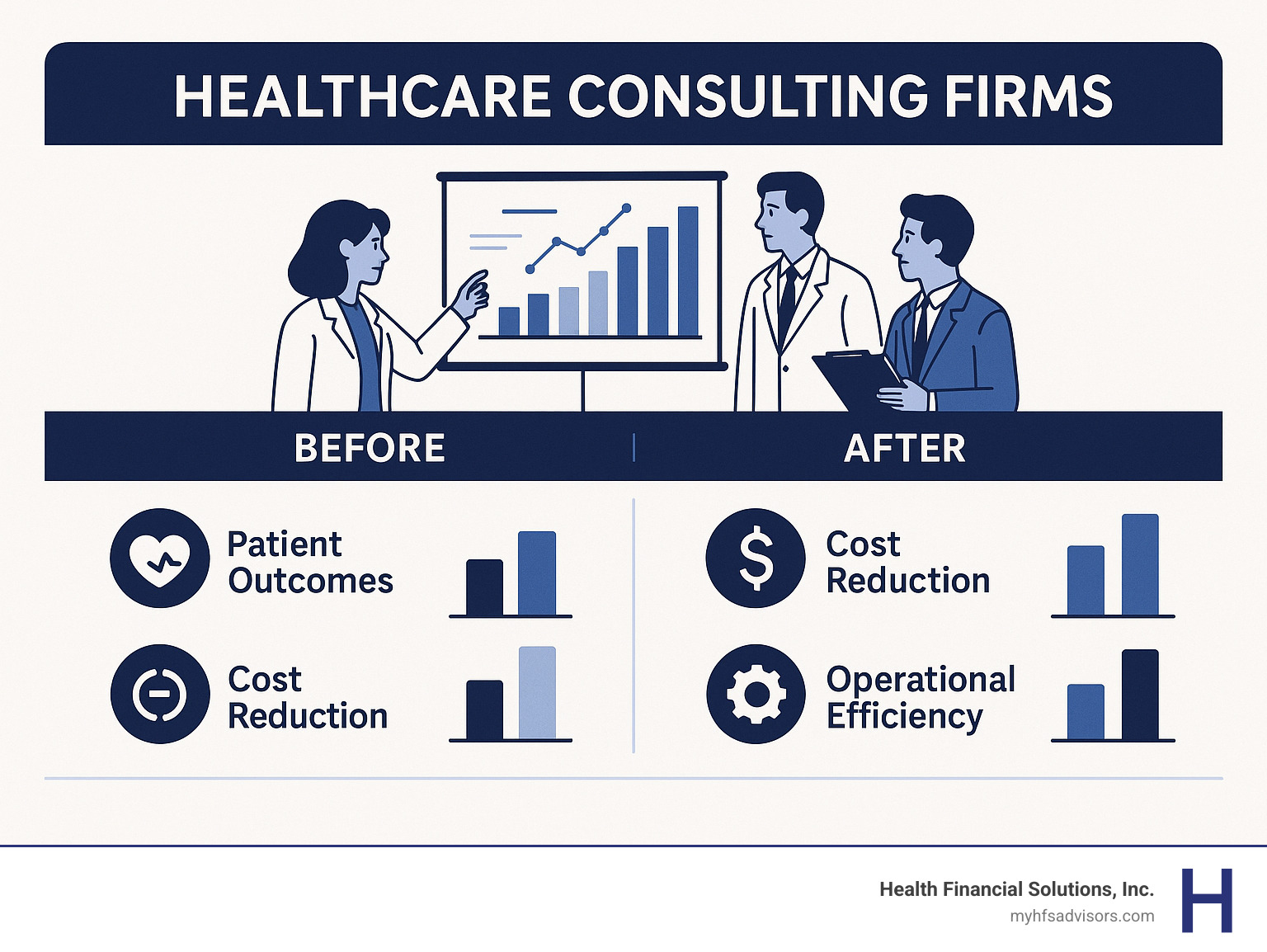 HEALTHCARE CONSULTING FIRMS

BEFORE

AFTER

Patient Outcomes

Cost Reduction

Cost Reduction

Operational Efficiency

Health Financial Solutions, Inc.
myhfsadvisors.com

H