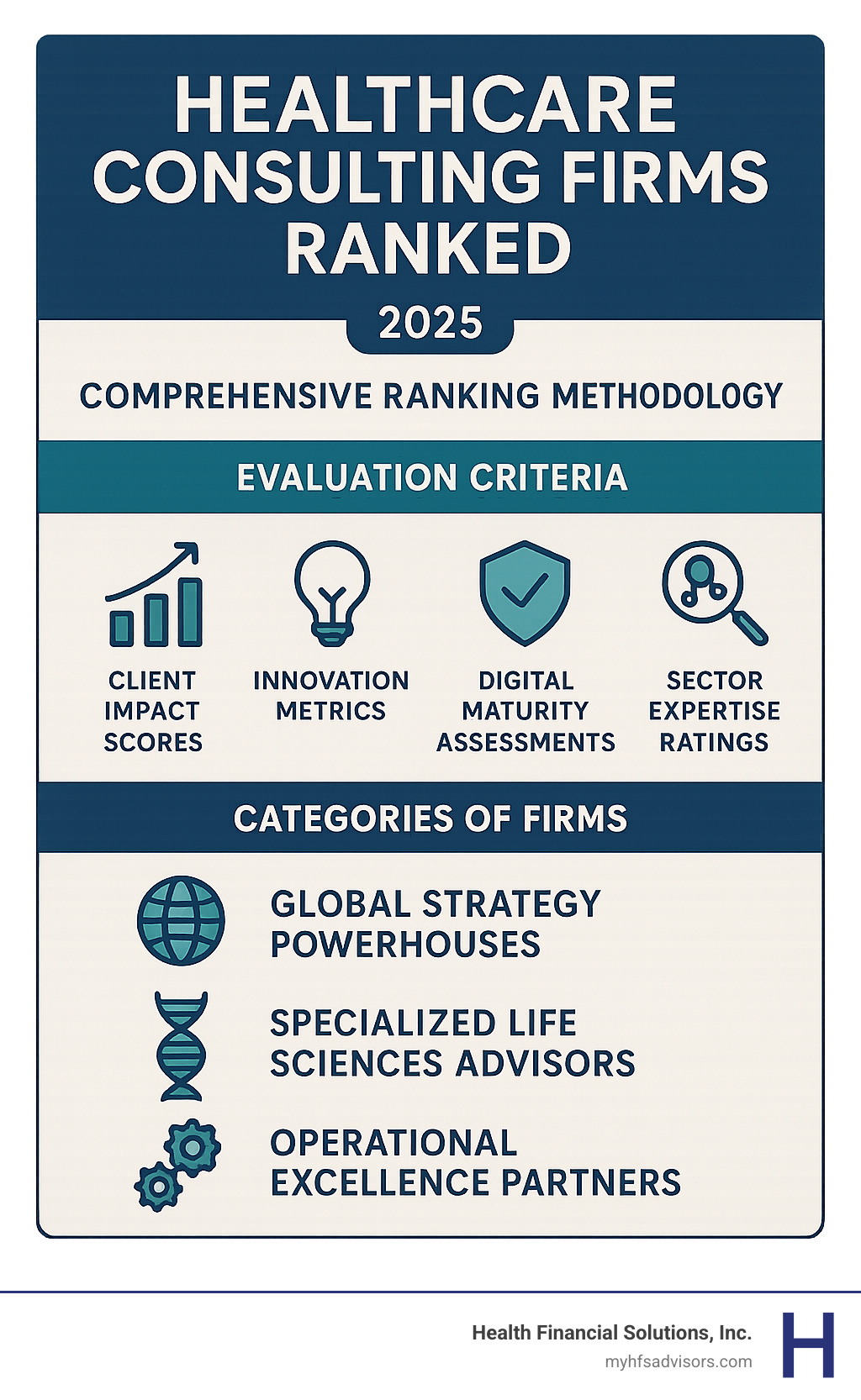 HEALTHCARE CONSULTING FIRMS RANKED

2025

COMPREHENSIVE RANKING METHODOLOGY

EVALUATION CRITERIA

CLIENT IMPACT SCORES

INNOVATION METRICS

DIGITAL MATURITY ASSESSMENTS

SECTOR EXPERTISE RATINGS

CATEGORIES OF FIRMS

GLOBAL STRATEGY POWERHOUSES

SPECIALIZED LIFE SCIENCES ADVISORS

OPERATIONAL EXCELLENCE PARTNERS

Health Financial Solutions, Inc.
myhfsadvisors.com

H