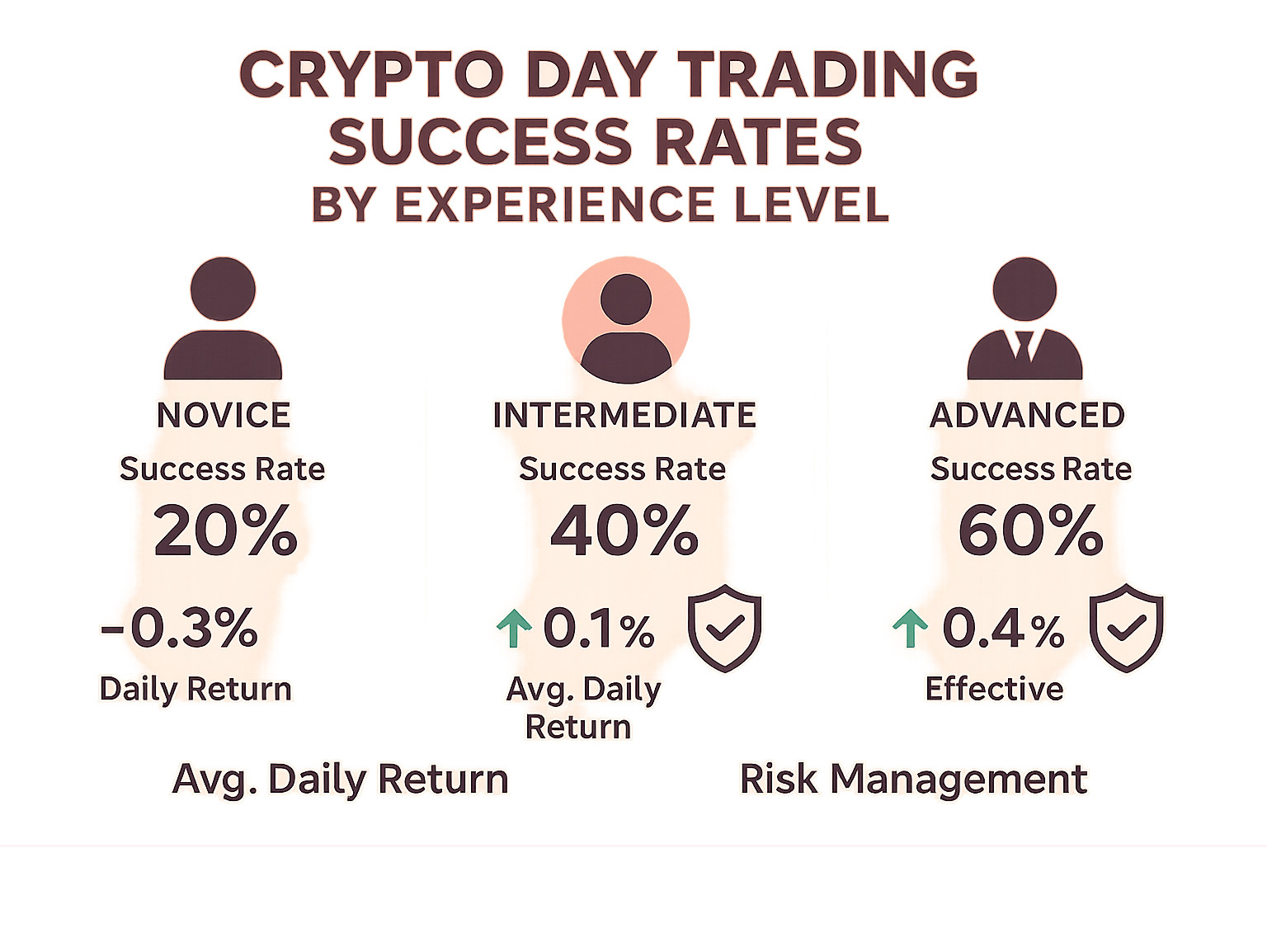 CRYPTO DAY TRADING SUCCESS RATES
BY EXPERIENCE LEVEL

NOVICE
Success Rate
20%
-0.3%
Daily Return

INTERMEDIATE
Success Rate
40%
0.1%
Avg. Daily Return

ADVANCED
Success Rate
60%
0.4%
Effective

Avg. Daily Return

Risk Management