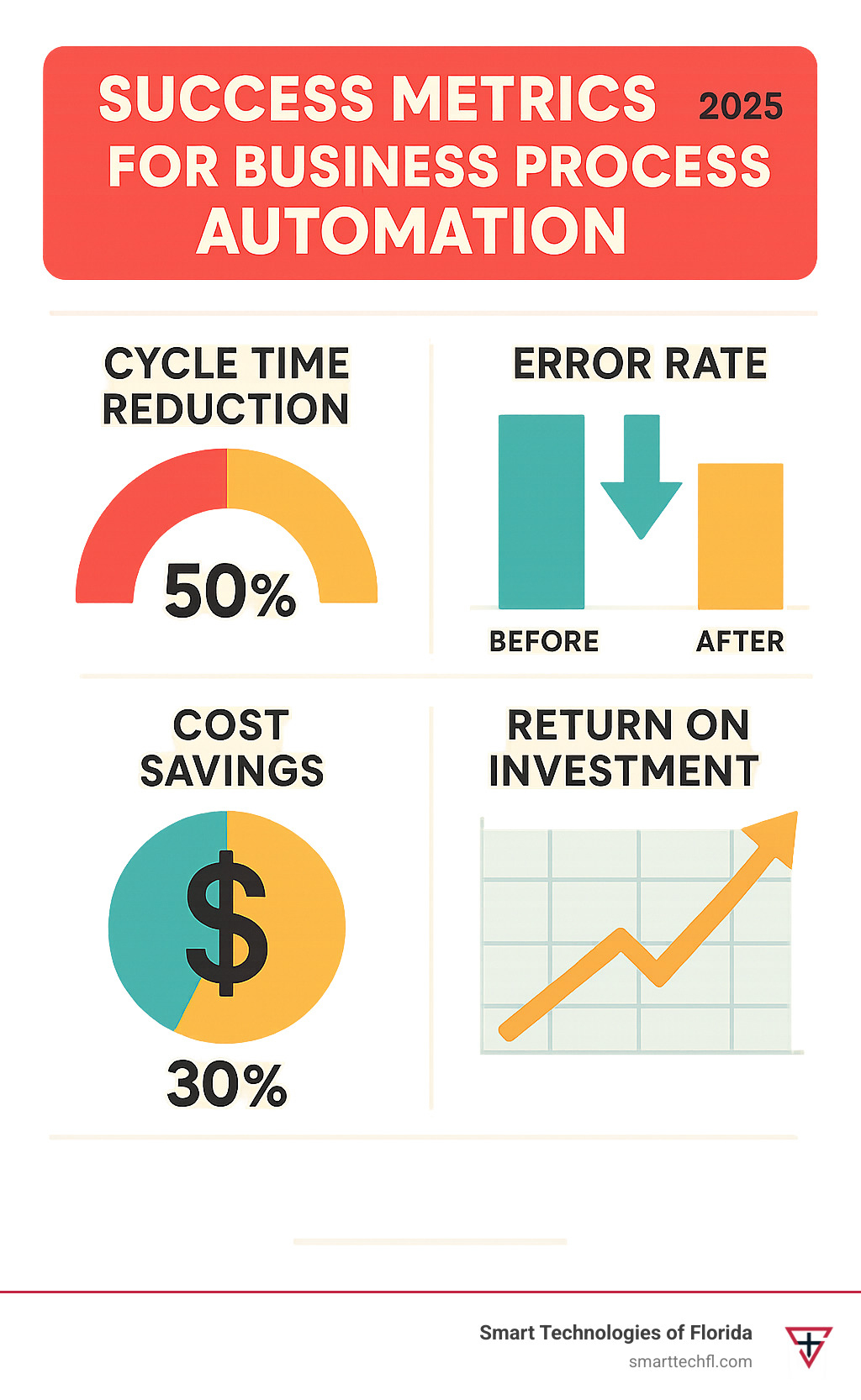 SUCCESS METRICS 2025
FOR BUSINESS PROCESS AUTOMATION

CYCLE TIME REDUCTION

50%

ERROR RATE

BEFORE

AFTER

COST SAVINGS

$

30%

RETURN ON INVESTMENT

Smart Technologies of Florida
smarttechfl.com