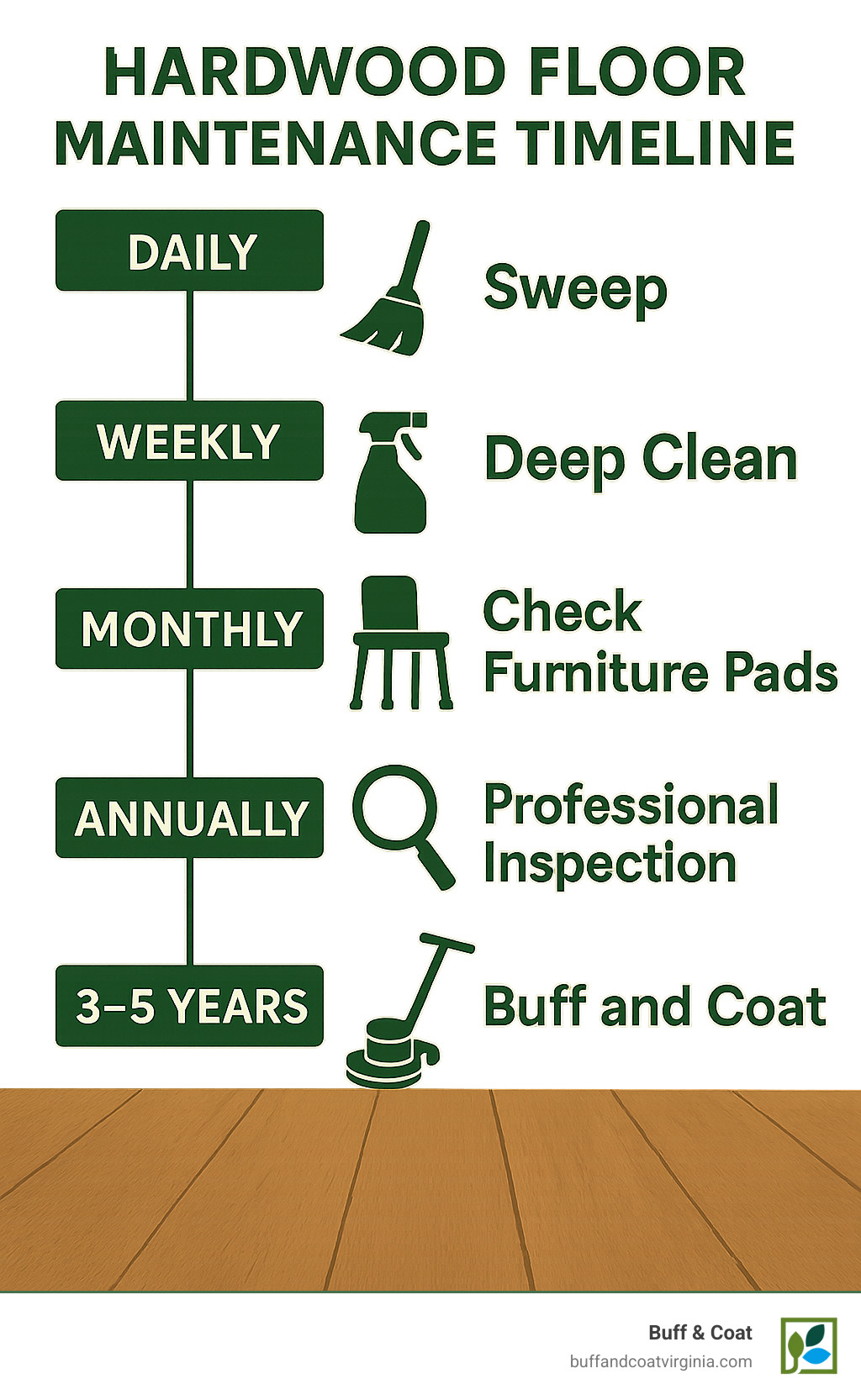 HARDWOOD FLOOR MAINTENANCE TIMELINE

DAILY
Sweep

WEEKLY
Deep Clean

MONTHLY
Check Furniture Pads

ANNUALLY
Professional Inspection

3–5 YEARS
Buff and Coat

Buff & Coat
buffandcoatvirginia.com