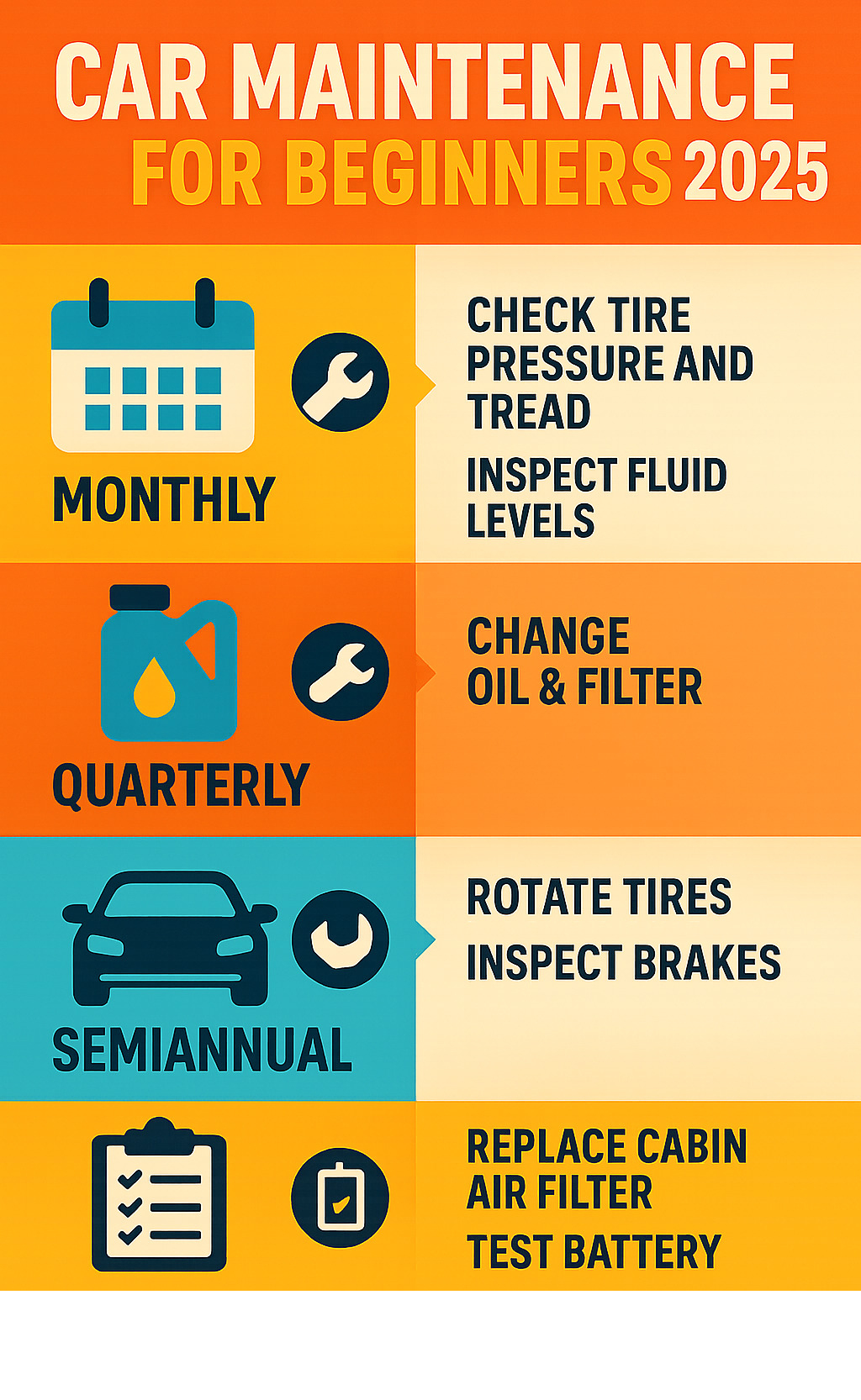 CAR MAINTENANCE
FOR BEGINNERS 2025

MONTHLY

CHECK TIRE PRESSURE AND TREAD

INSPECT FLUID LEVELS

QUARTERLY

CHANGE OIL & FILTER

SEMIANNUAL

ROTATE TIRES

INSPECT BRAKES

REPLACE CABIN AIR FILTER

TEST BATTERY