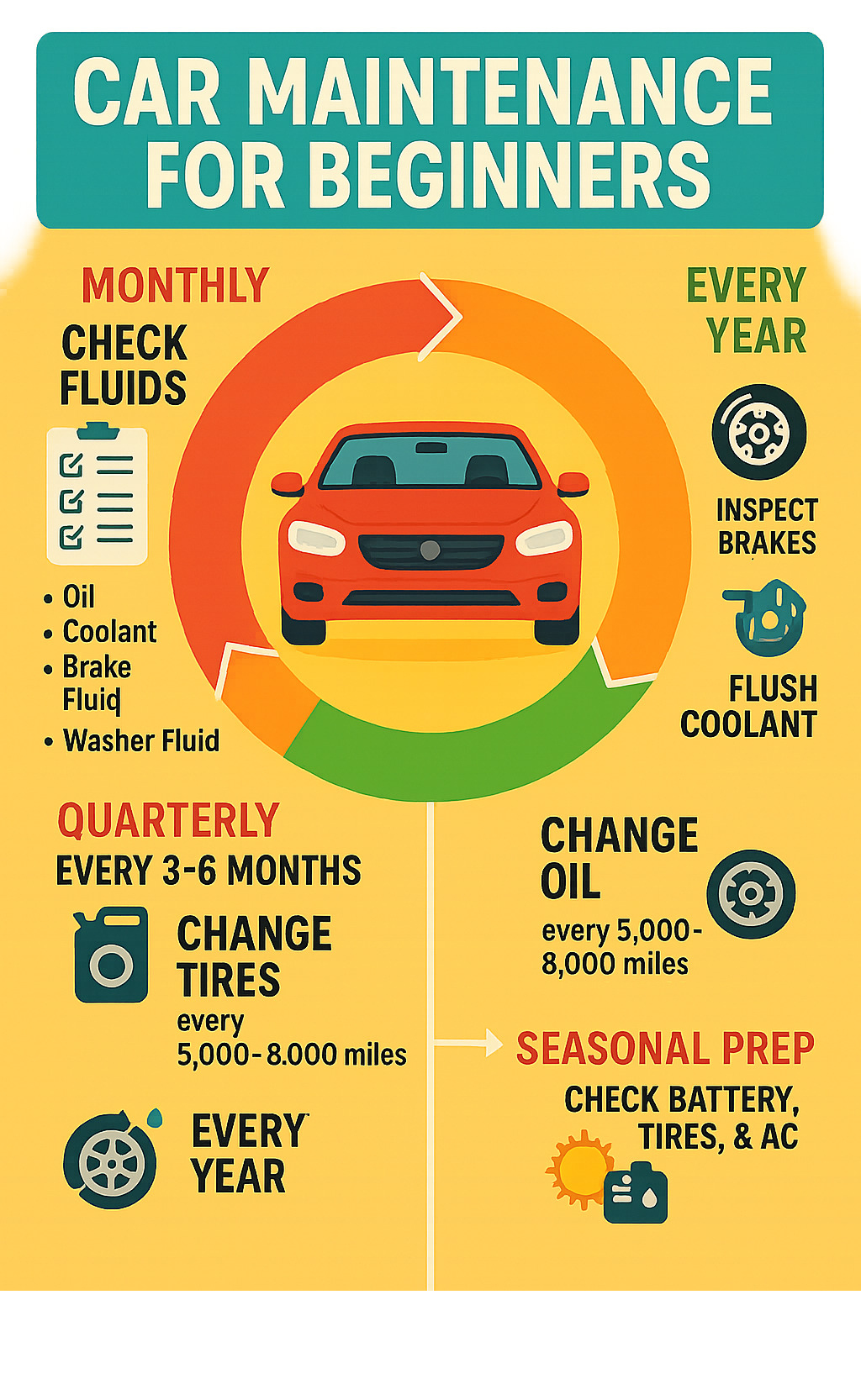 CAR MAINTENANCE FOR BEGINNERS

MONTHLY

CHECK FLUIDS

• Oil
• Coolant
• Brake Fluid
• Washer Fluid

EVERY YEAR

INSPECT BRAKES

FLUSH COOLANT

QUARTERLY

EVERY 3-6 MONTHS

CHANGE TIRES

every 5,000-8.000 miles

EVERY YEAR

CHANGE OIL

every 5,000-8,000 miles

SEASONAL PREP

CHECK BATTERY, TIRES, & AC