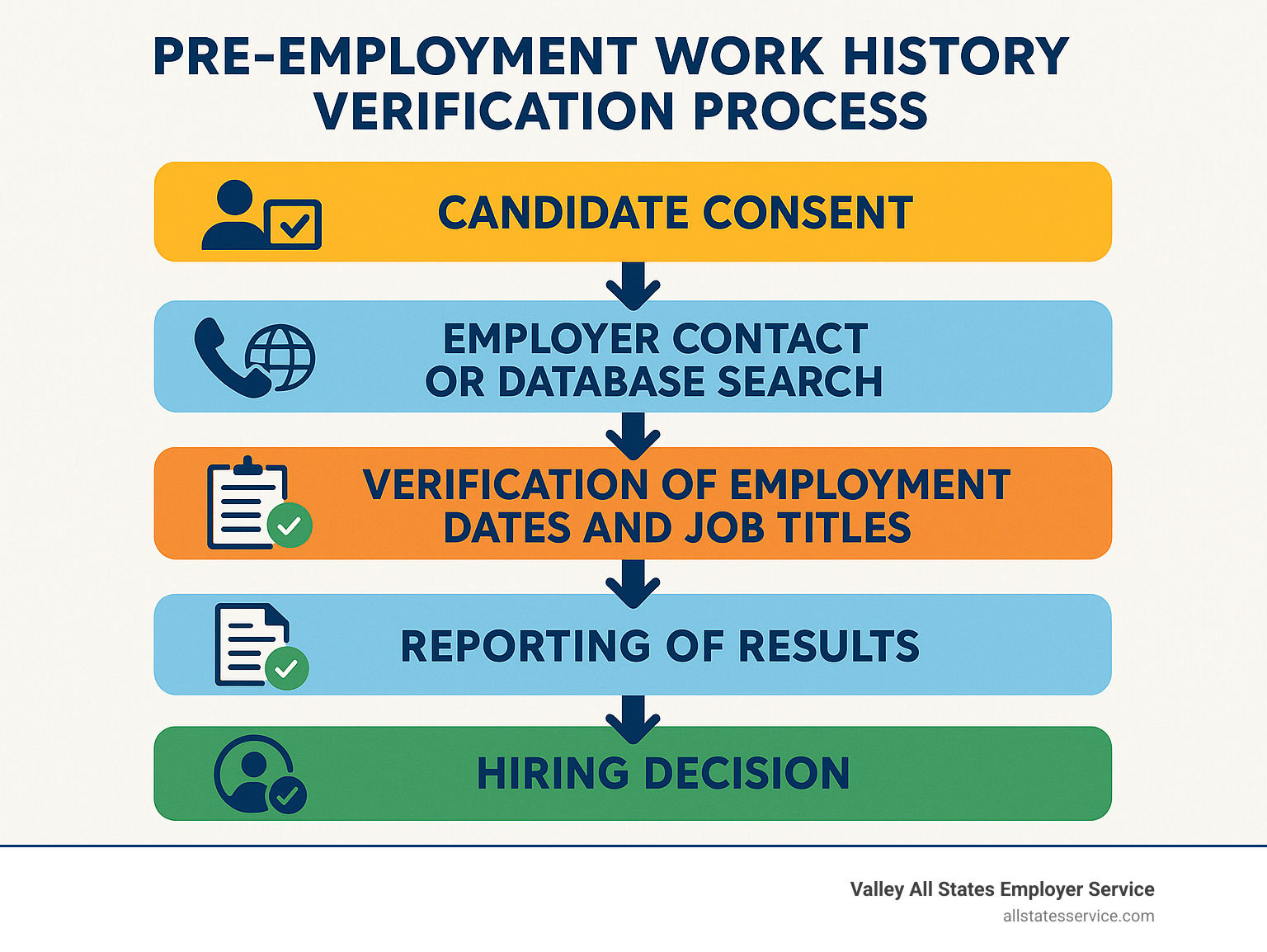 PRE-EMPLOYMENT WORK HISTORY VERIFICATION PROCESS

CANDIDATE CONSENT

EMPLOYER CONTACT OR DATABASE SEARCH

VERIFICATION OF EMPLOYMENT DATES AND JOB TITLES

REPORTING OF RESULTS

HIRING DECISION

Valley All States Employer Service
allstatesservice.com