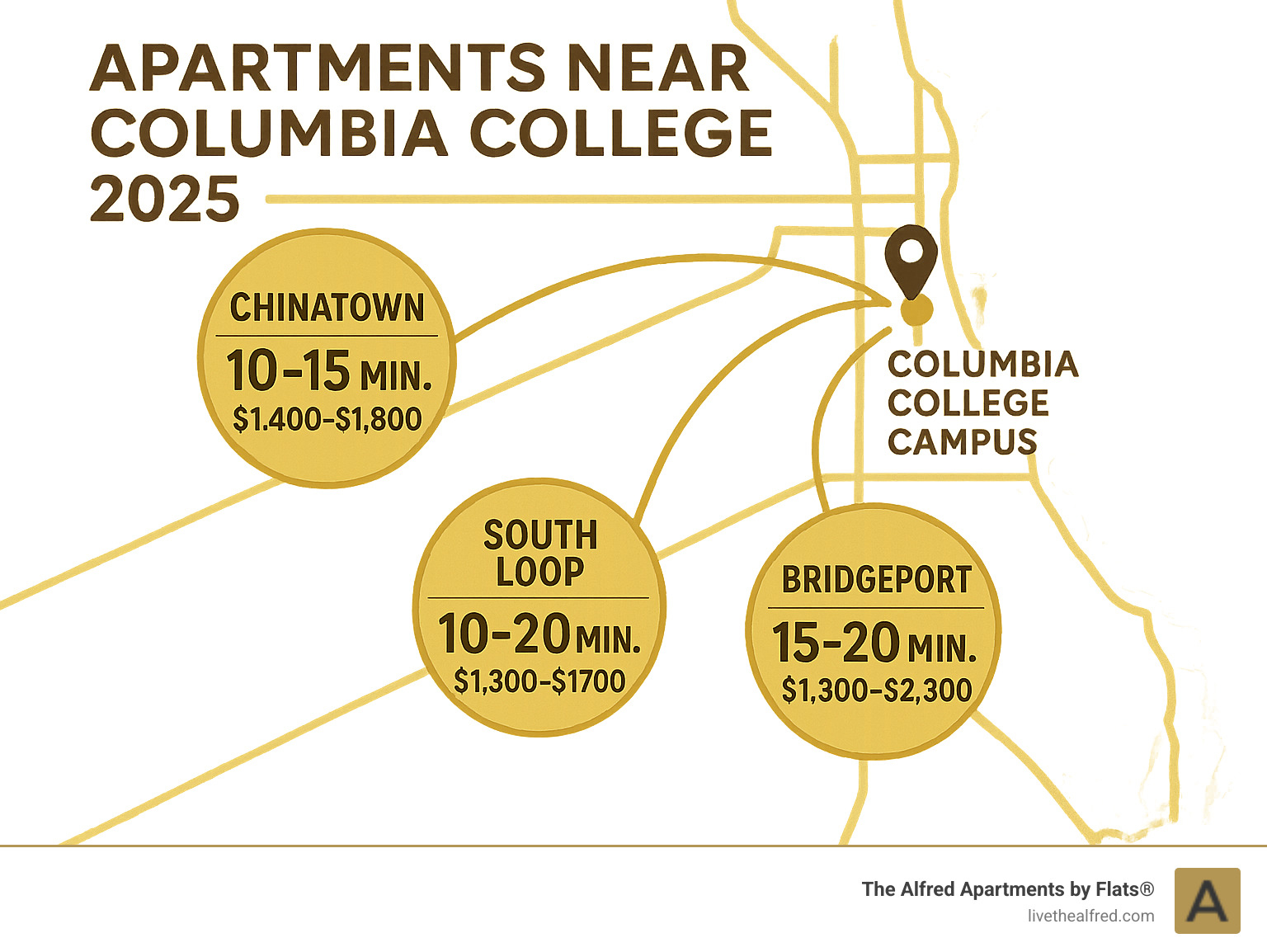 APARTMENTS NEAR COLUMBIA COLLEGE 2025

CHINATOWN
10-15 MIN.
$1.400-$1,800

COLUMBIA COLLEGE CAMPUS

SOUTH LOOP
10-20 MIN.
$1,300-$1700

BRIDGEPORT
15-20 MIN.
$1,300-$2,300

The Alfred Apartments by Flats®
livethealfred.com

A