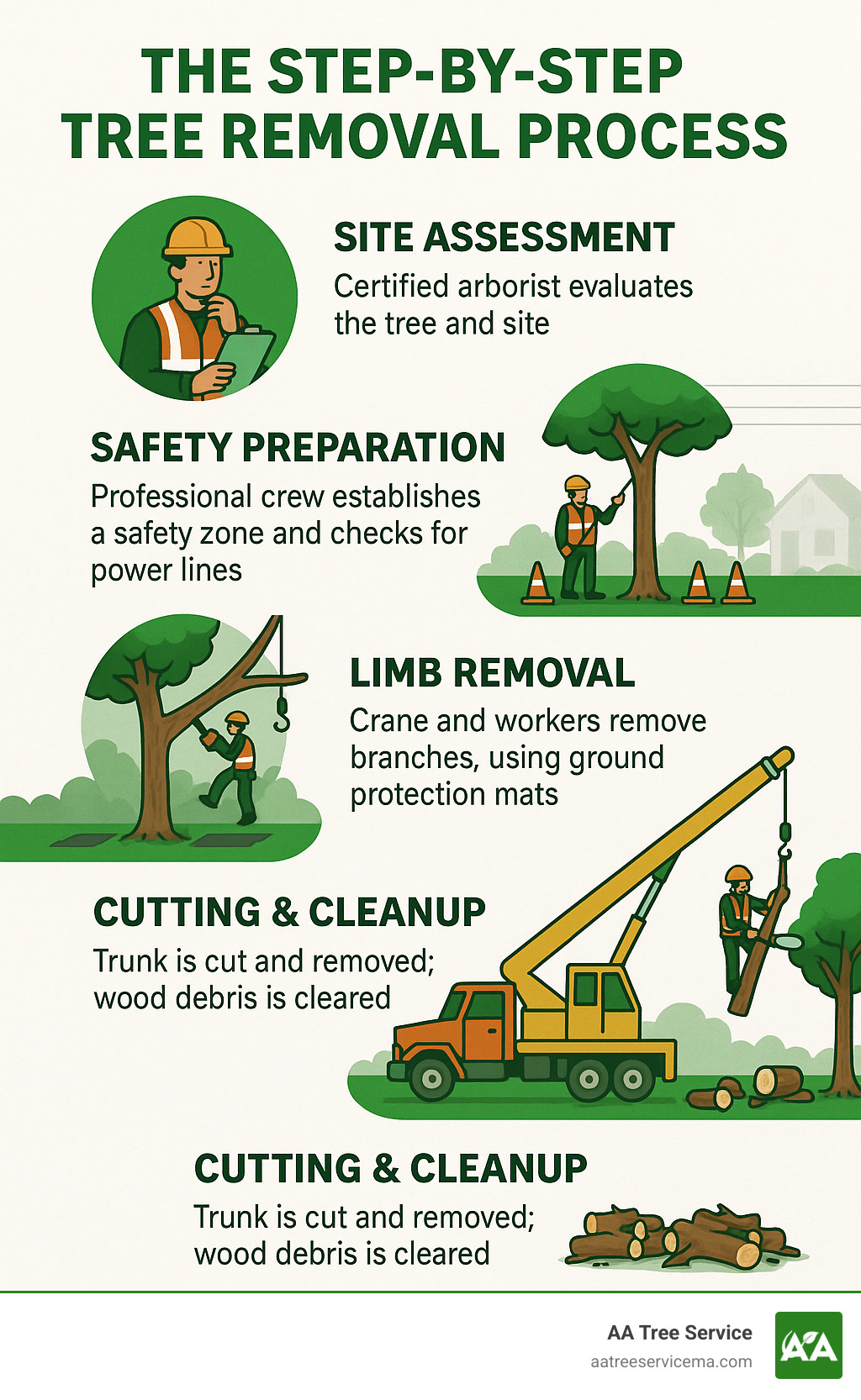 THE STEP-BY-STEP TREE REMOVAL PROCESS

SITE ASSESSMENT
Certified arborist evaluates the tree and site

SAFETY PREPARATION
Professional crew establishes a safety zone and checks for power lines

LIMB REMOVAL
Crane and workers remove branches, using ground protection mats

CUTTING & CLEANUP
Trunk is cut and removed; wood debris is cleared

CUTTING & CLEANUP
Trunk is cut and removed; wood debris is cleared

AA Tree Service
aatreeservicema.com

AA