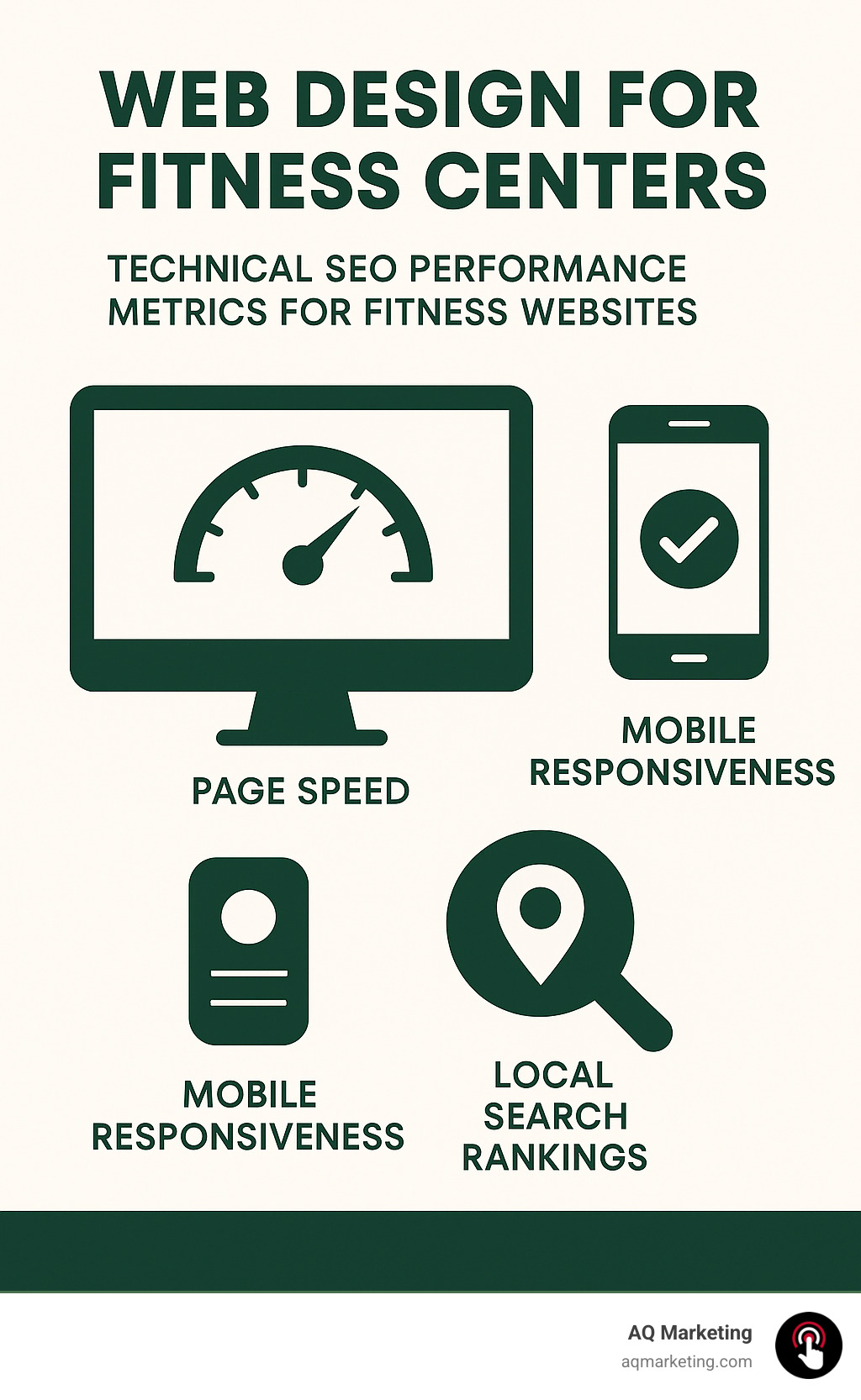 WEB DESIGN FOR FITNESS CENTERS

TECHNICAL SEO PERFORMANCE METRICS FOR FITNESS WEBSITES

PAGE SPEED

MOBILE RESPONSIVENESS

MOBILE RESPONSIVENESS

LOCAL SEARCH RANKINGS

AQ Marketing
aqmarketing.com