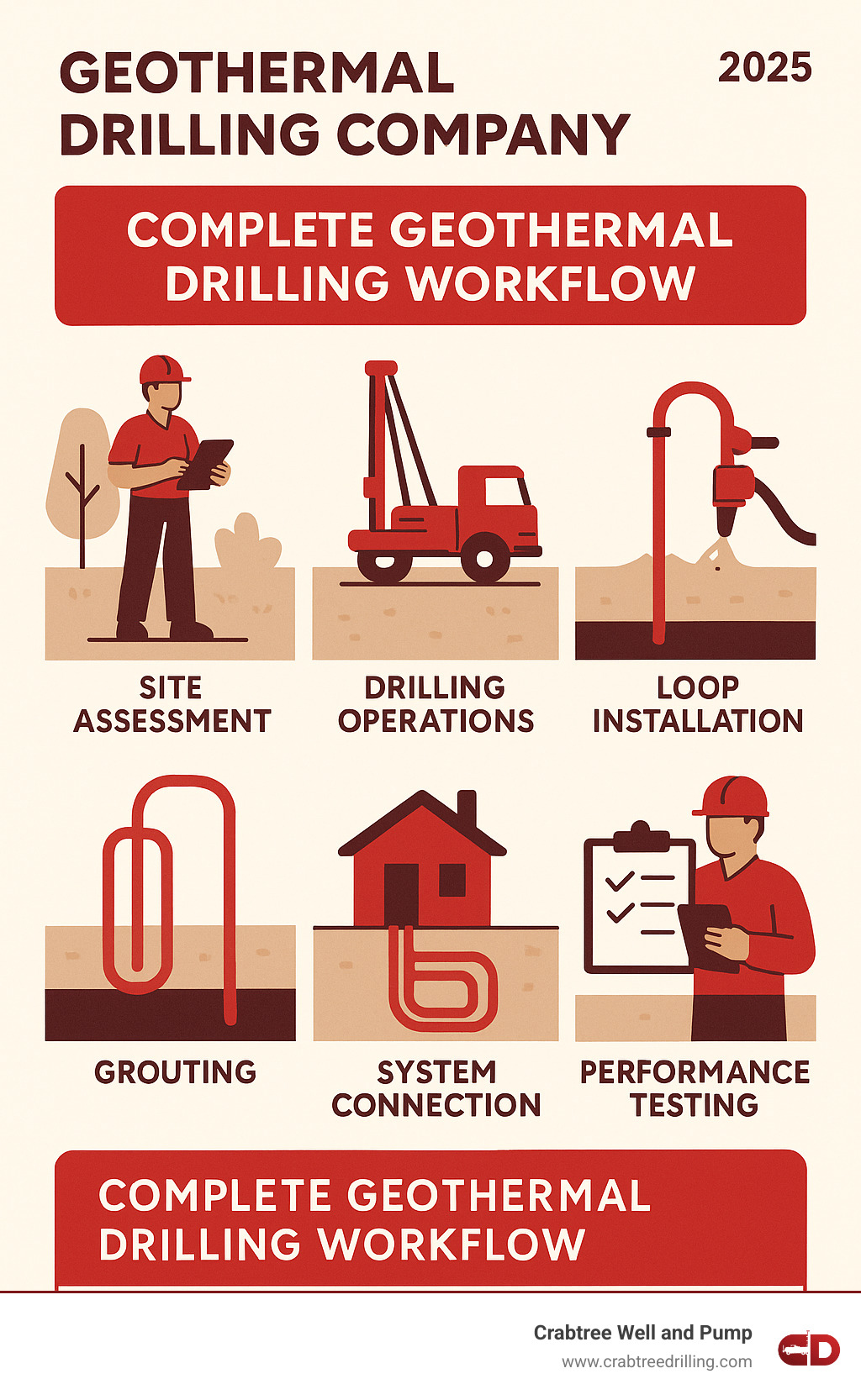 GEOTHERMAL DRILLING COMPANY

2025

COMPLETE GEOTHERMAL DRILLING WORKFLOW

SITE ASSESSMENT

DRILLING OPERATIONS

LOOP INSTALLATION

GROUTING

SYSTEM CONNECTION

PERFORMANCE TESTING

COMPLETE GEOTHERMAL DRILLING WORKFLOW

Crabtree Well and Pump
www.crabtreedrilling.com