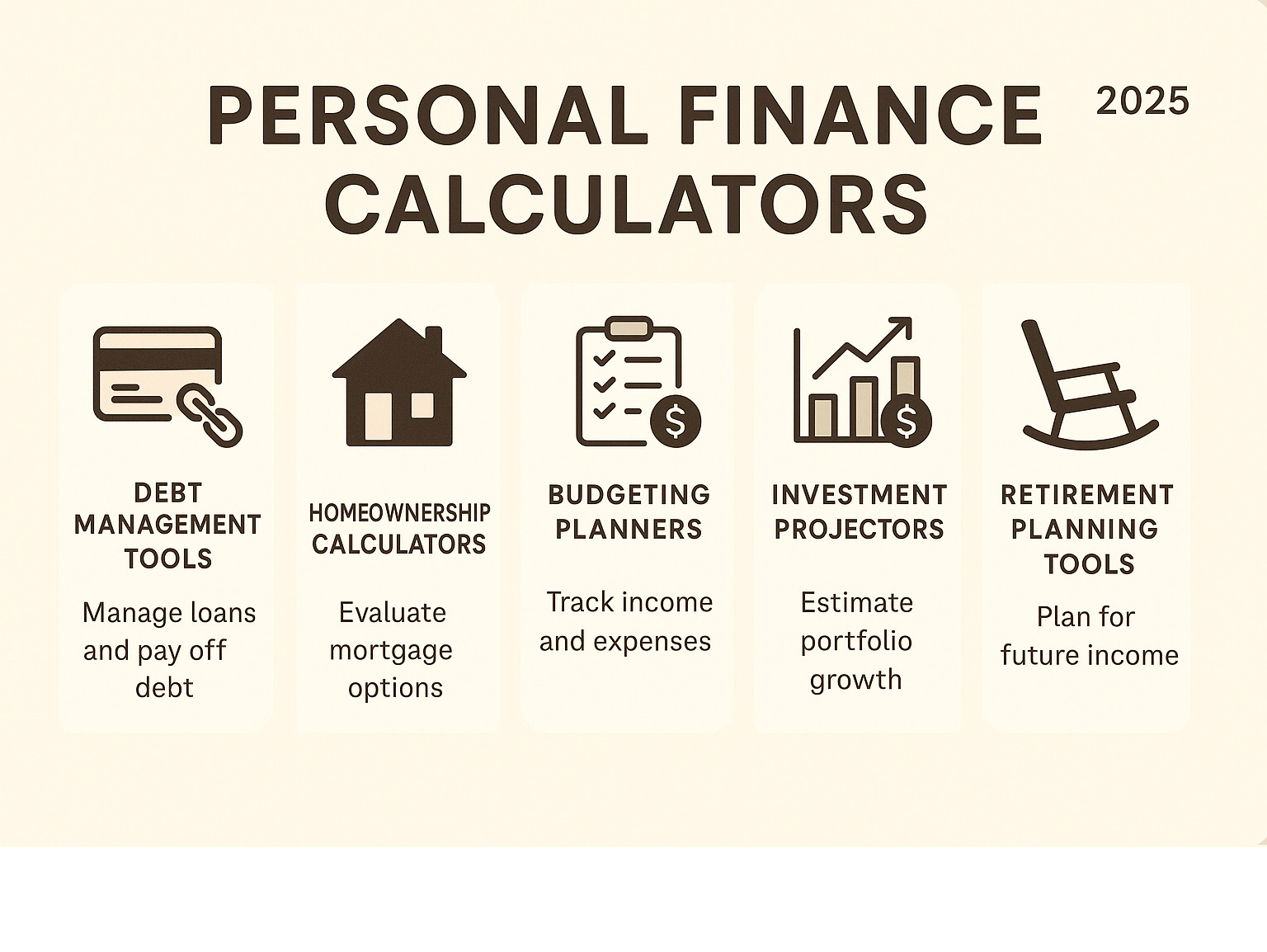 PERSONAL FINANCE CALCULATORS

2025

DEBT MANAGEMENT TOOLS

Manage loans and pay off debt

HOMEOWNERSHIP CALCULATORS

Evaluate mortgage options

BUDGETING PLANNERS

Track income and expenses

INVESTMENT PROJECTORS

Estimate portfolio growth

RETIREMENT PLANNING TOOLS

Plan for future income