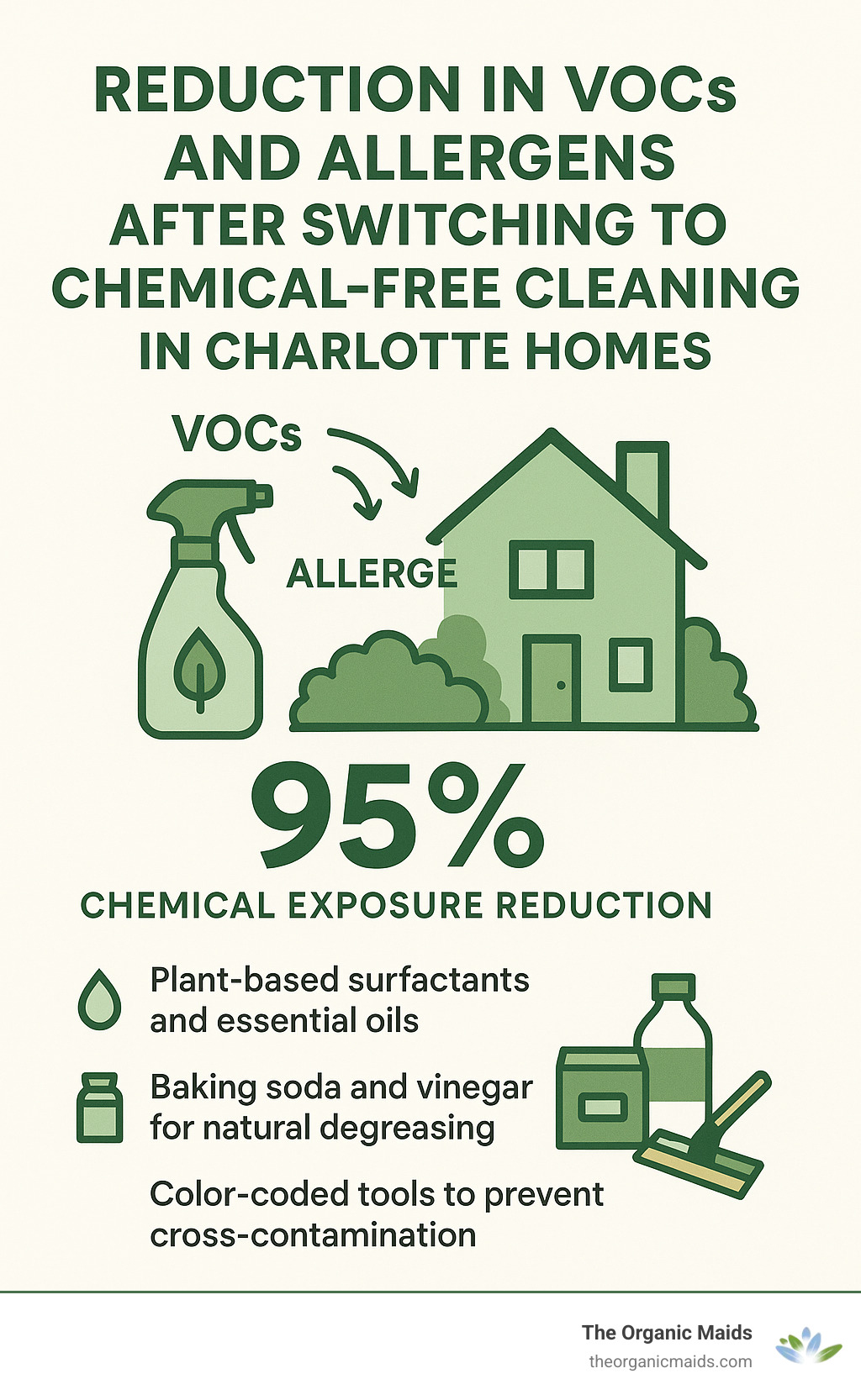 REDUCTION IN VOCs AND ALLERGENS AFTER SWITCHING TO CHEMICAL-FREE CLEANING IN CHARLOTTE HOMES

VOCs

ALLERGE

95%

CHEMICAL EXPOSURE REDUCTION

Plant-based surfactants and essential oils

Baking soda and vinegar for natural degreasing

Color-coded tools to prevent cross-contamination

The Organic Maids
theorganicmaids.com