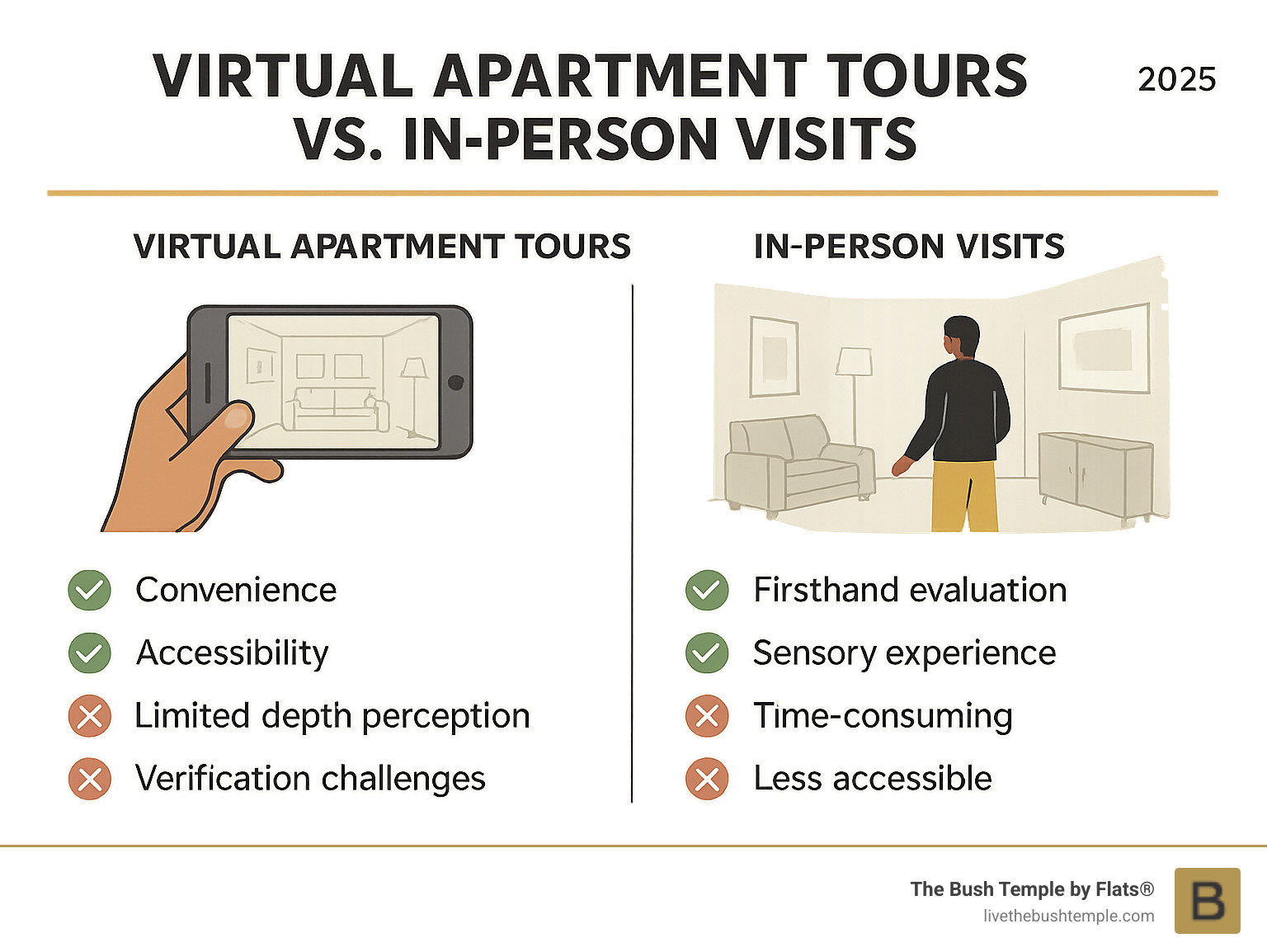 VIRTUAL APARTMENT TOURS VS. IN-PERSON VISITS

2025

VIRTUAL APARTMENT TOURS

Convenience
Accessibility
Limited depth perception
Verification challenges

IN-PERSON VISITS

Firsthand evaluation
Sensory experience
Time-consuming
Less accessible

The Bush Temple by Flats®
livethebushtemple.com

B