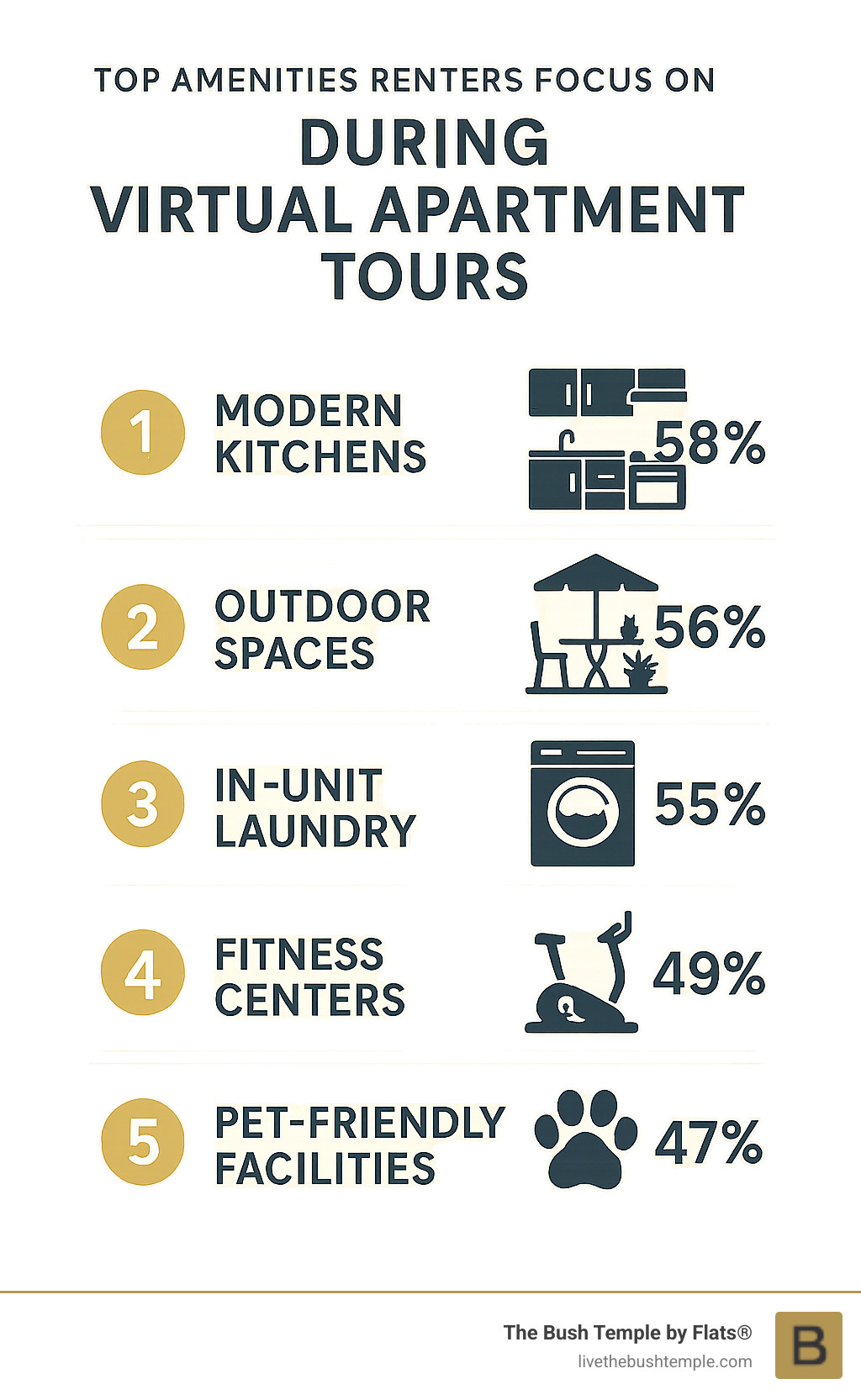 TOP AMENITIES RENTERS FOCUS ON

DURING VIRTUAL APARTMENT TOURS

1 MODERN KITCHENS 58%

2 OUTDOOR SPACES 56%

3 IN-UNIT LAUNDRY 55%

4 FITNESS CENTERS 49%

5 PET-FRIENDLY FACILITIES 47%

The Bush Temple by Flats®
livethebushtemple.com
B