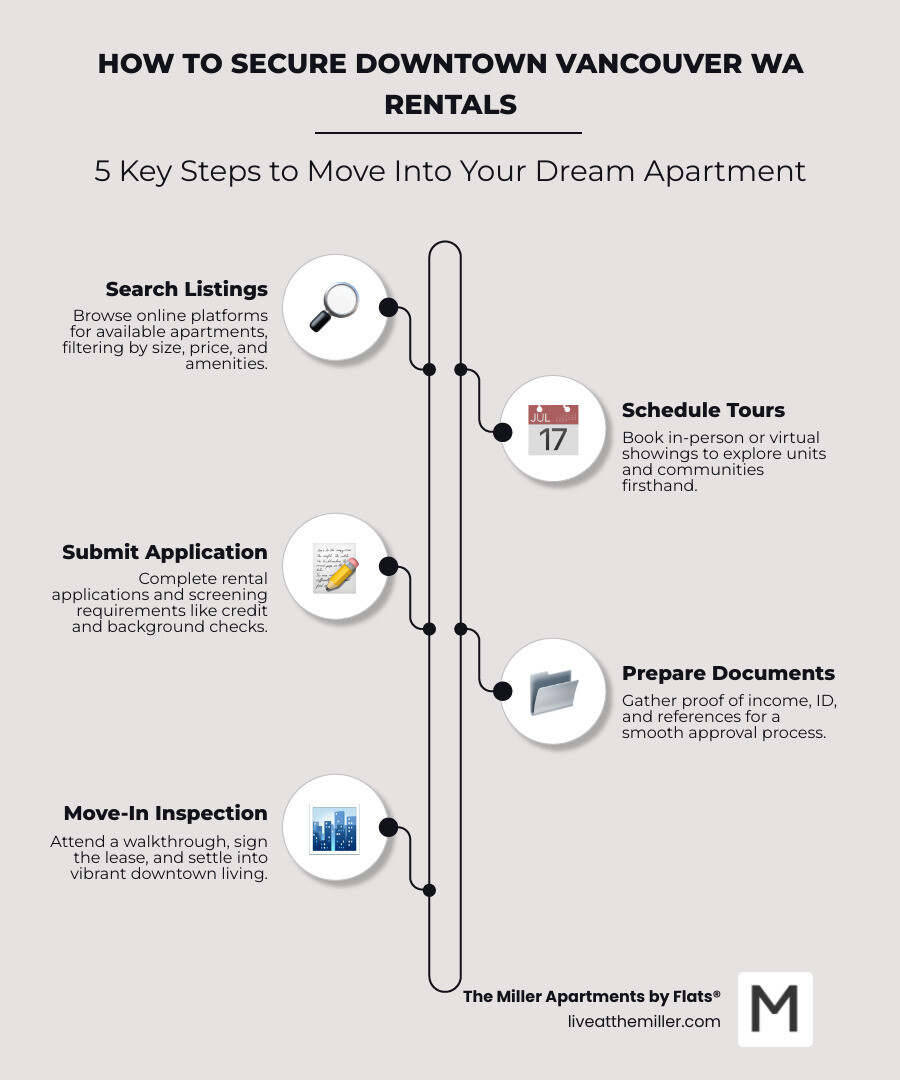 HOW TO SECURE DOWNTOWN VANCOUVER WA RENTALS

5 Key Steps to Move Into Your Dream Apartment

Search Listings
Browse online platforms for available apartments, filtering by size, price, and amenities.

JUL
17

Schedule Tours
Book in-person or virtual showings to explore units and communities firsthand.

Submit Application
Complete rental applications and screening requirements like credit and background checks.

Prepare Documents
Gather proof of income, ID, and references for a smooth approval process.

Move-In Inspection
Attend a walkthrough, sign the lease, and settle into vibrant downtown living.

The Miller Apartments by Flats®
liveatthemiller.com

M