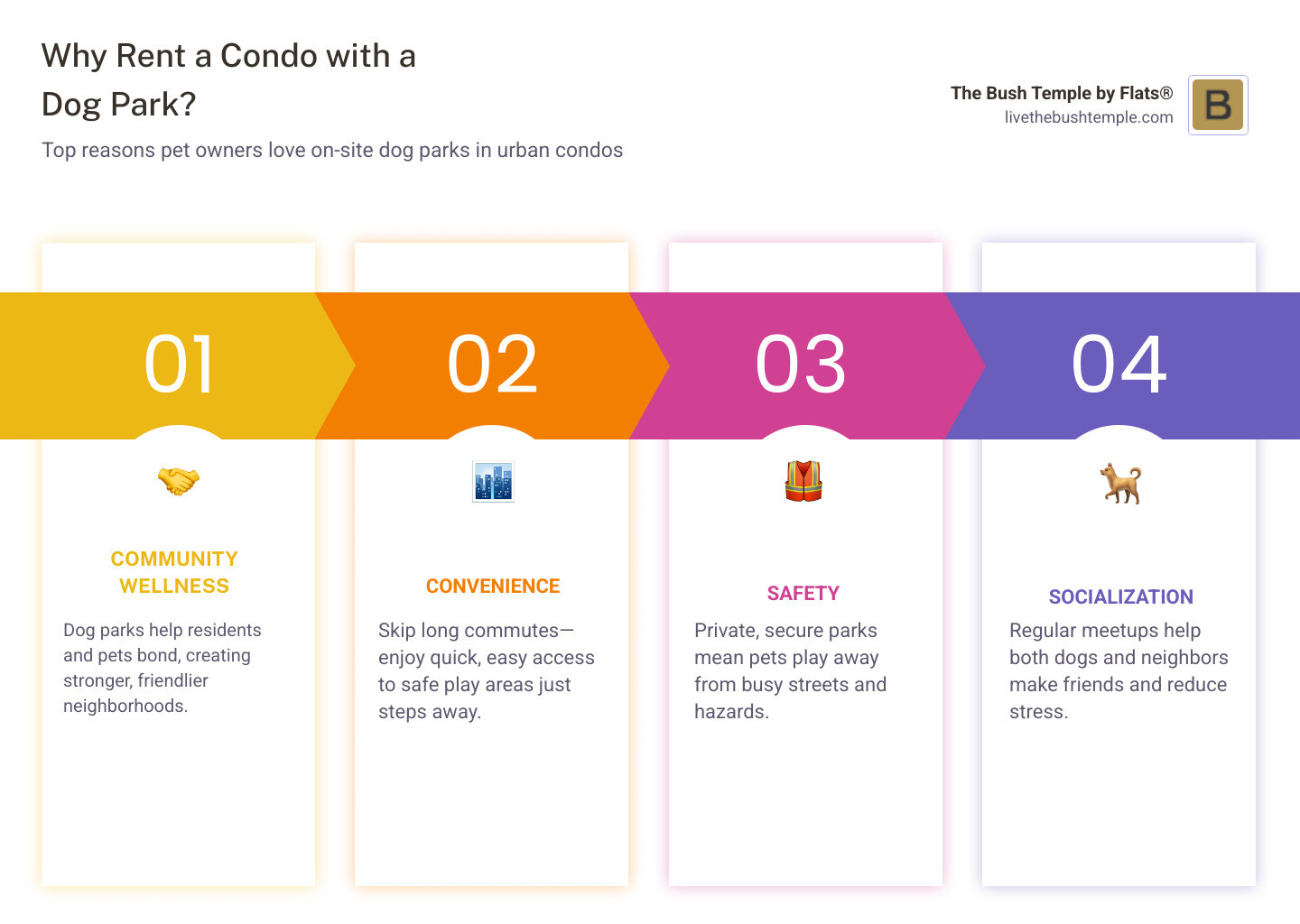 Why Rent a Condo with a Dog Park?

Top reasons pet owners love on-site dog parks in urban condos

The Bush Temple by Flats®
livethebushtemple.com

B

01

COMMUNITY WELLNESS

Dog parks help residents and pets bond, creating stronger, friendlier neighborhoods.

02

CONVENIENCE

Skip long commutes—enjoy quick, easy access to safe play areas just steps away.

03

SAFETY

Private, secure parks mean pets play away from busy streets and hazards.

04

SOCIALIZATION

Regular meetups help both dogs and neighbors make friends and reduce stress.