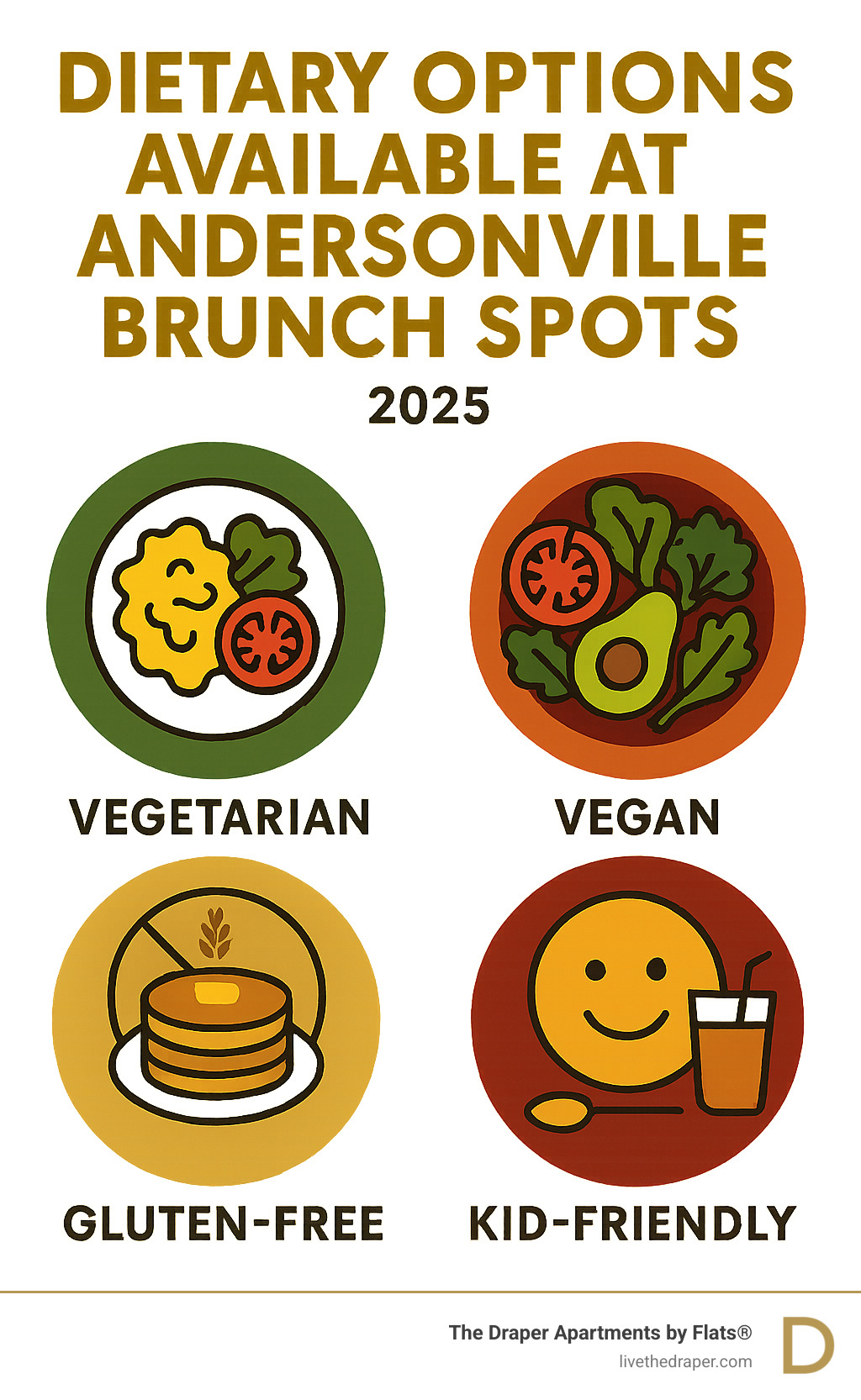 DIETARY OPTIONS AVAILABLE AT ANDERSONVILLE BRUNCH SPOTS

2025

VEGETARIAN

VEGAN

GLUTEN-FREE

KID-FRIENDLY

The Draper Apartments by Flats®
livethedraper.com

D