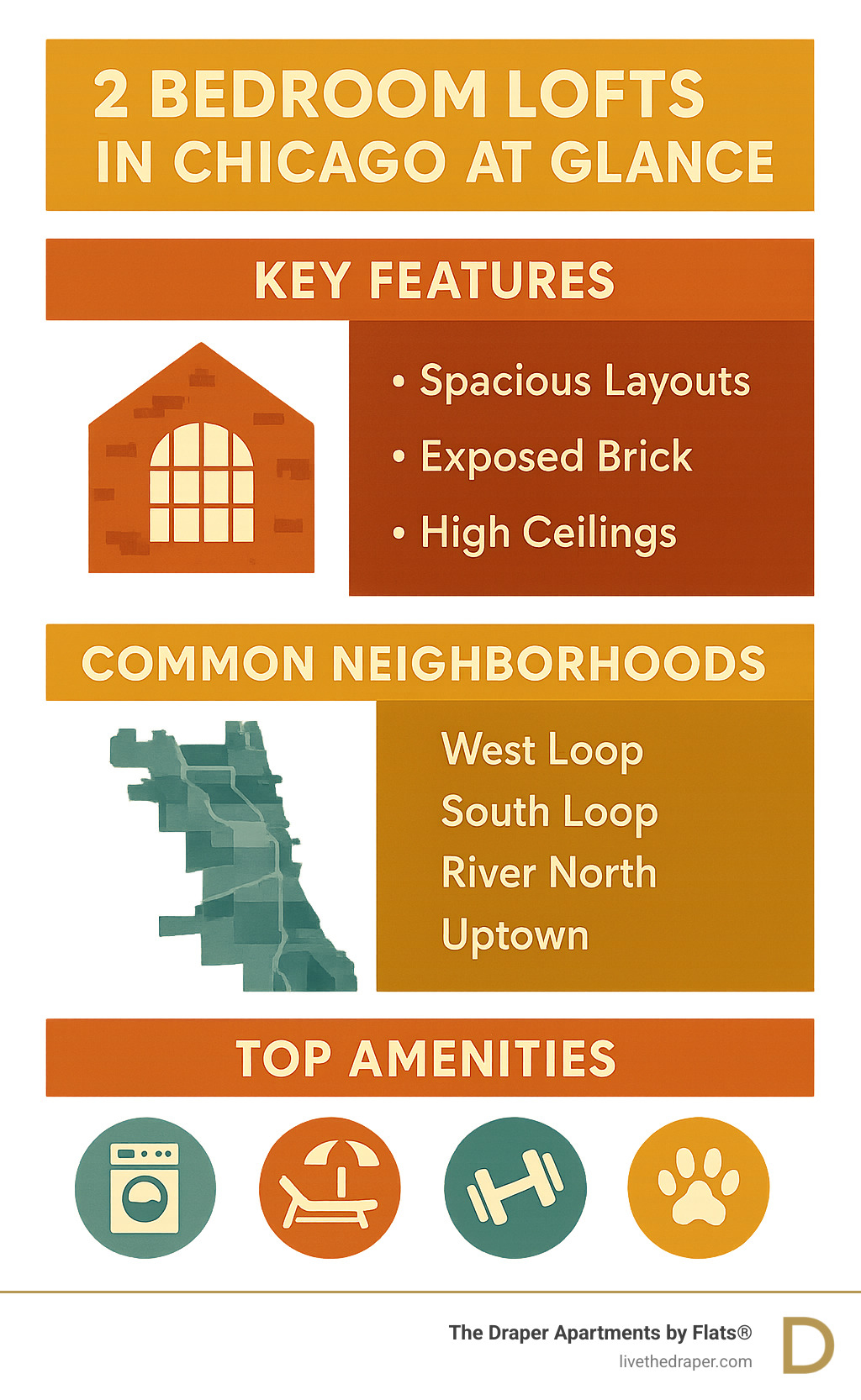 2 BEDROOM LOFTS IN CHICAGO AT GLANCE

KEY FEATURES

• Spacious Layouts
• Exposed Brick
• High Ceilings

COMMON NEIGHBORHOODS

West Loop
South Loop
River North
Uptown

TOP AMENITIES

The Draper Apartments by Flats®
livethedraper.com

D