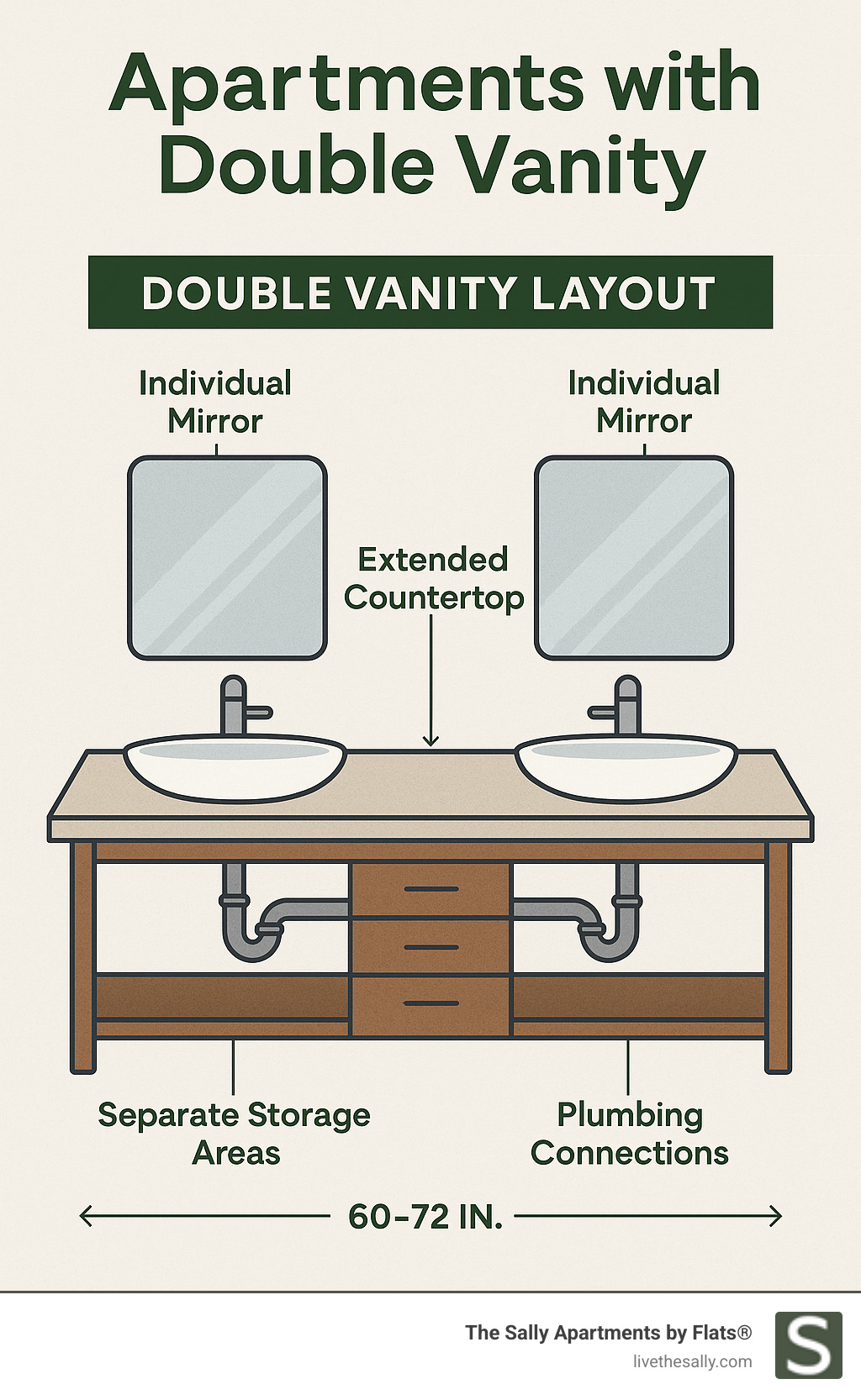 Apartments with Double Vanity

DOUBLE VANITY LAYOUT

Individual Mirror

Individual Mirror

Extended Countertop

Separate Storage Areas

Plumbing Connections

60-72 IN.

The Sally Apartments by Flats®
livethesally.com

S