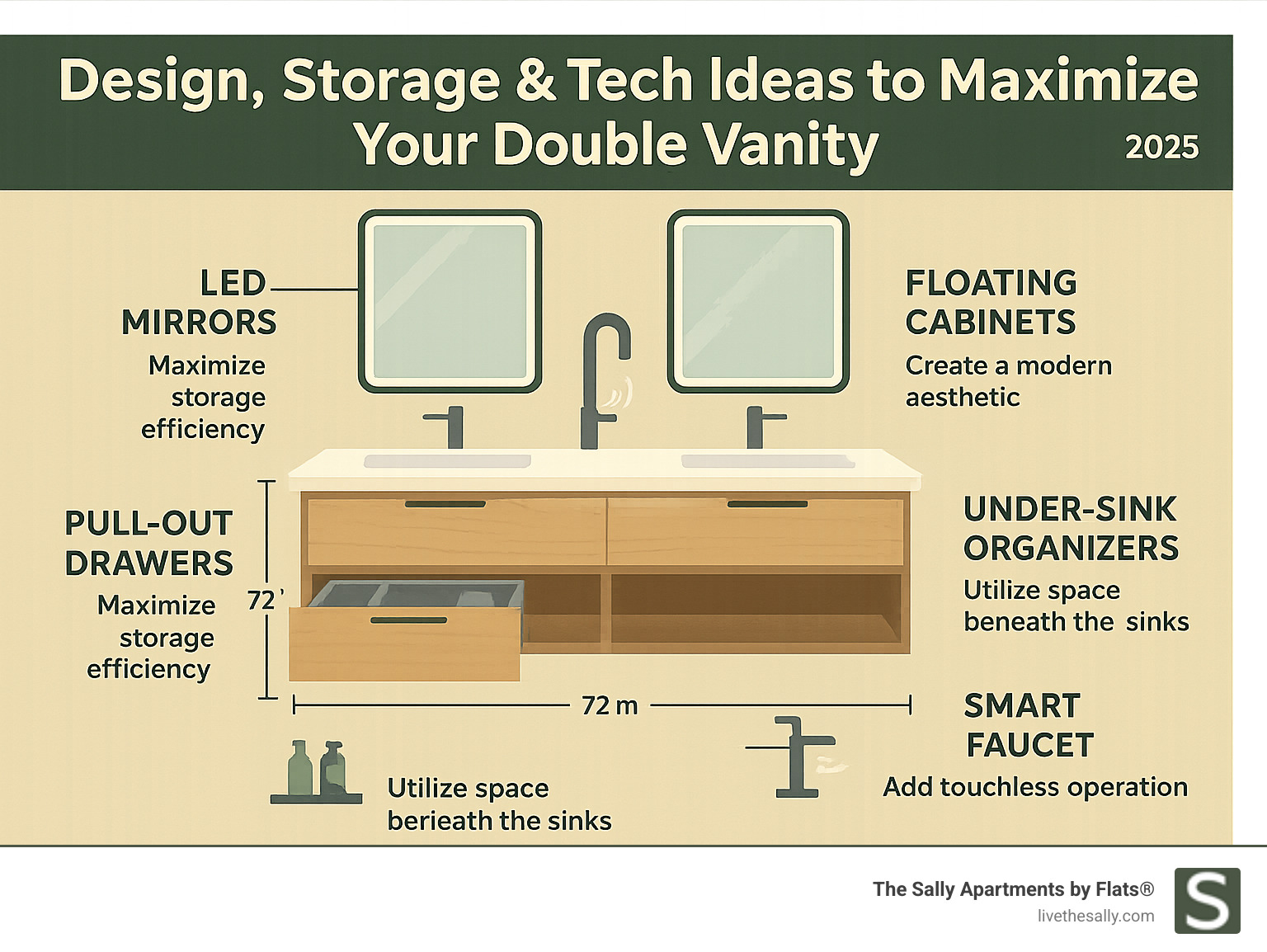 Design, Storage & Tech Ideas to Maximize Your Double Vanity

2025

LED MIRRORS

Maximize storage efficiency

FLOATING CABINETS

Create a modern aesthetic

PULL-OUT DRAWERS

Maximize storage efficiency

72'

UNDER-SINK ORGANIZERS

Utilize space beneath the sinks

72 m

SMART FAUCET

Add touchless operation

Utilize space berieath the sinks

The Sally Apartments by Flats®

livethesally.com

S