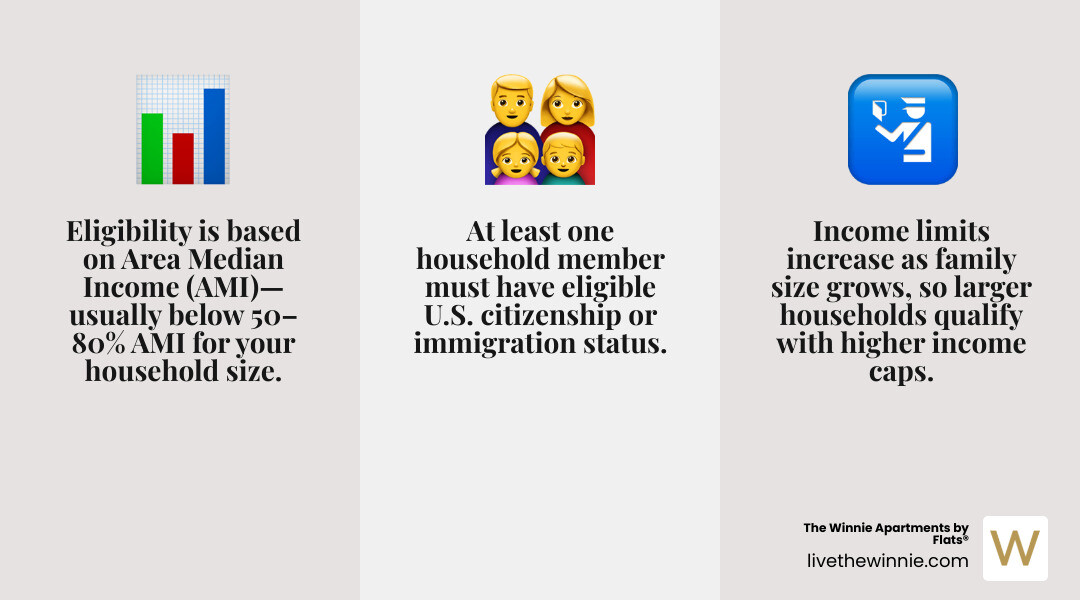 Eligibility is based on Area Median Income (AMI)—usually below 50–80% AMI for your household size.

At least one household member must have eligible U.S. citizenship or immigration status.

Income limits increase as family size grows, so larger households qualify with higher income caps.

The Winnie Apartments by Flats®
livethewinnie.com

W