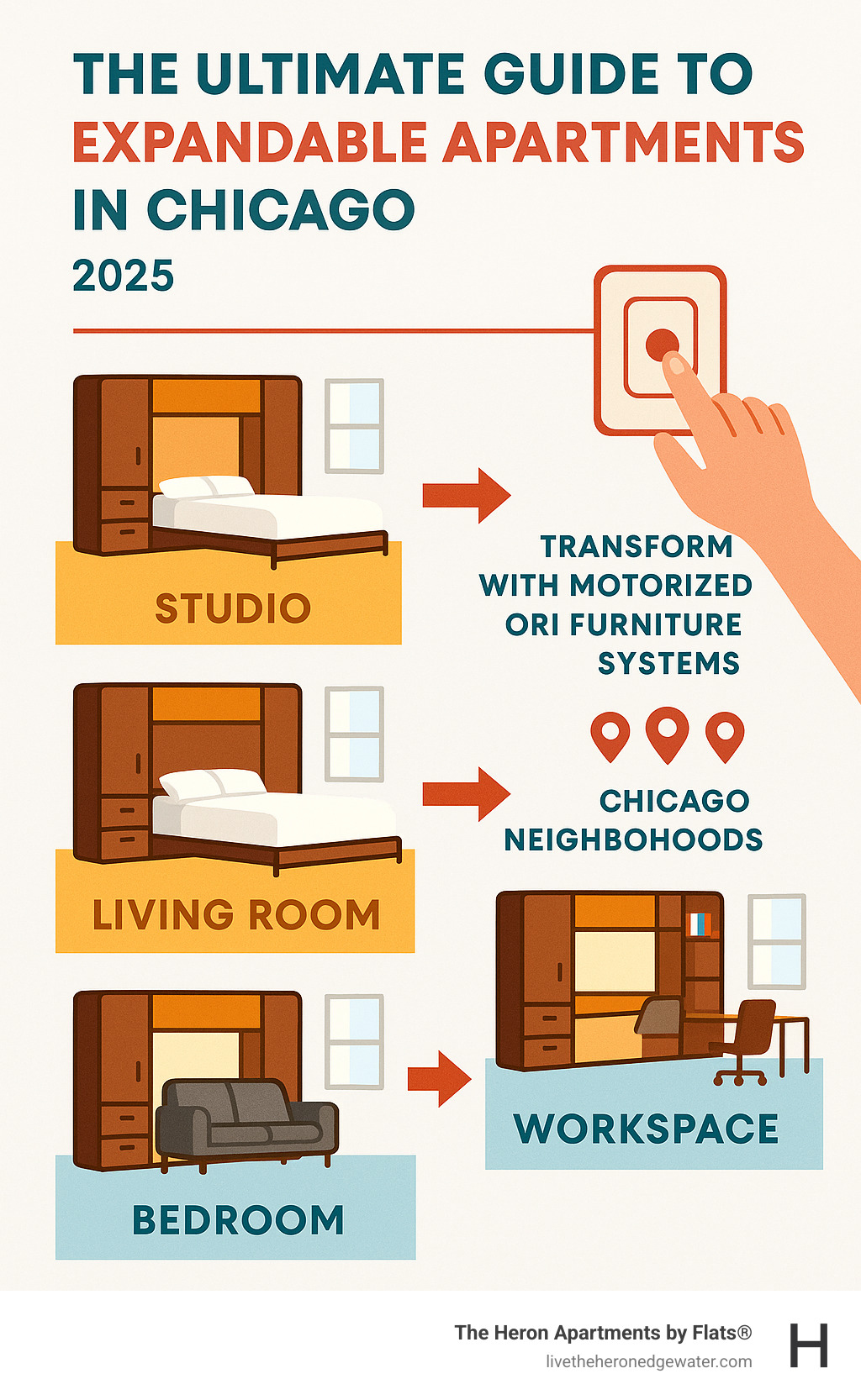 THE ULTIMATE GUIDE TO EXPANDABLE APARTMENTS IN CHICAGO

2025

STUDIO

TRANSFORM WITH MOTORIZED ORI FURNITURE SYSTEMS

LIVING ROOM

CHICAGO NEIGHBOHOODS

BEDROOM

WORKSPACE

The Heron Apartments by Flats®
livetheheronedgewater.com

H