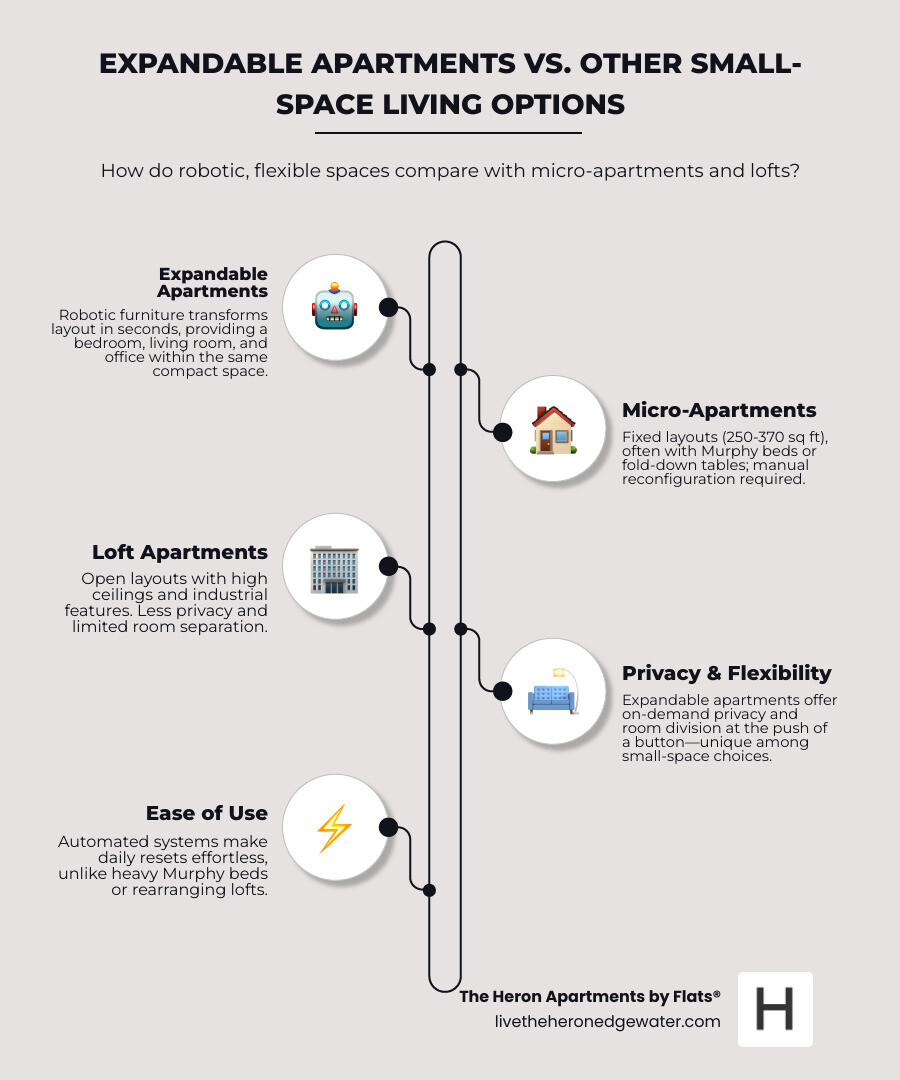 EXPANDABLE APARTMENTS VS. OTHER SMALL-SPACE LIVING OPTIONS

How do robotic, flexible spaces compare with micro-apartments and lofts?

Expandable Apartments

Robotic furniture transforms layout in seconds, providing a bedroom, living room, and office within the same compact space.

Micro-Apartments

Fixed layouts (250-370 sq ft), often with Murphy beds or fold-down tables; manual reconfiguration required.

Loft Apartments

Open layouts with high ceilings and industrial features. Less privacy and limited room separation.

Privacy & Flexibility

Expandable apartments offer on-demand privacy and room division at the push of a button—unique among small-space choices.

Ease of Use

Automated systems make daily resets effortless, unlike heavy Murphy beds or rearranging lofts.

The Heron Apartments by Flats®
livetheheronedgewater.com

H