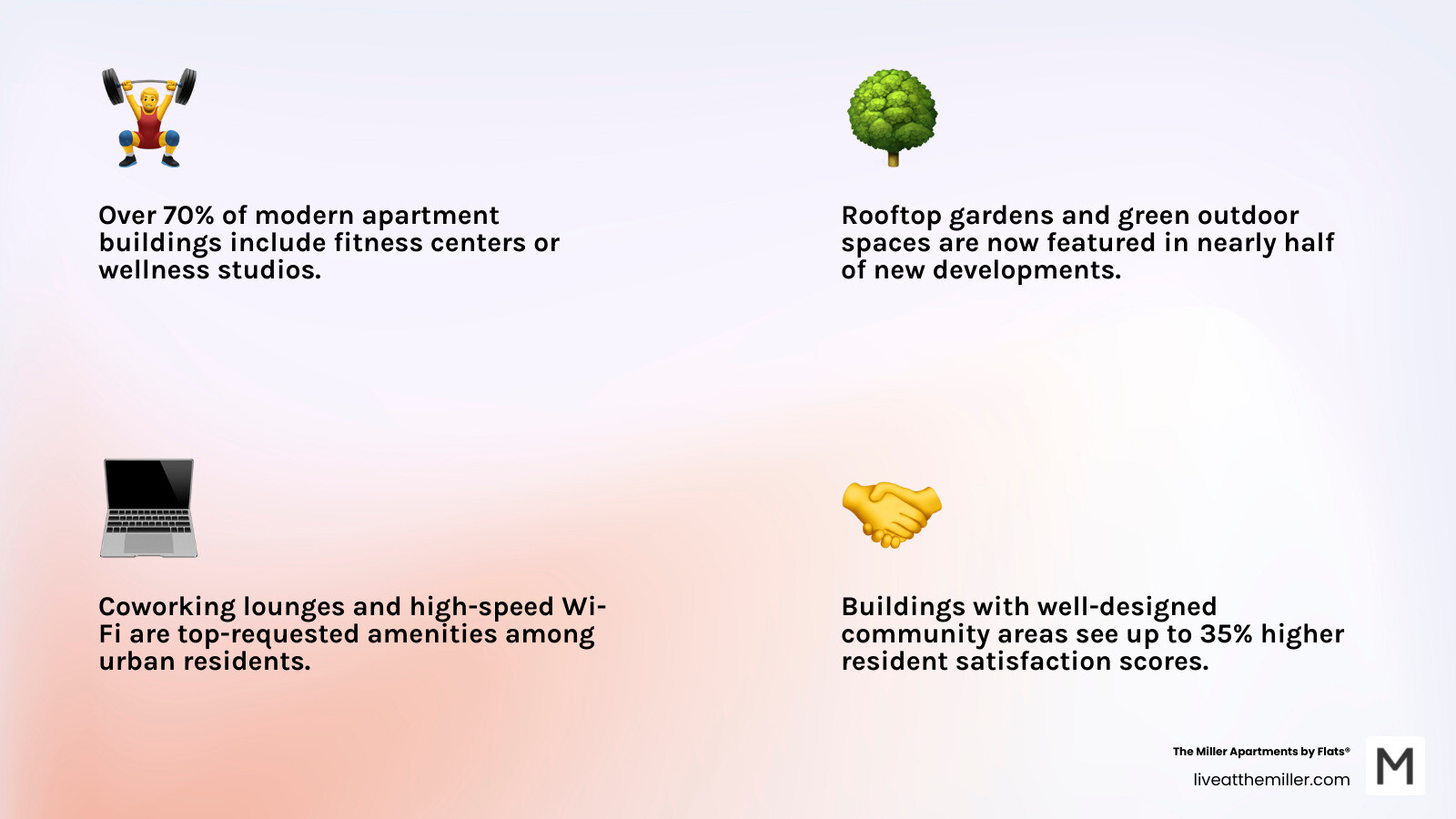 Over 70% of modern apartment buildings include fitness centers or wellness studios.

Rooftop gardens and green outdoor spaces are now featured in nearly half of new developments.

Coworking lounges and high-speed Wi-Fi are top-requested amenities among urban residents.

Buildings with well-designed community areas see up to 35% higher resident satisfaction scores.

The Miller Apartments by Flats®
liveatthemiller.com

M