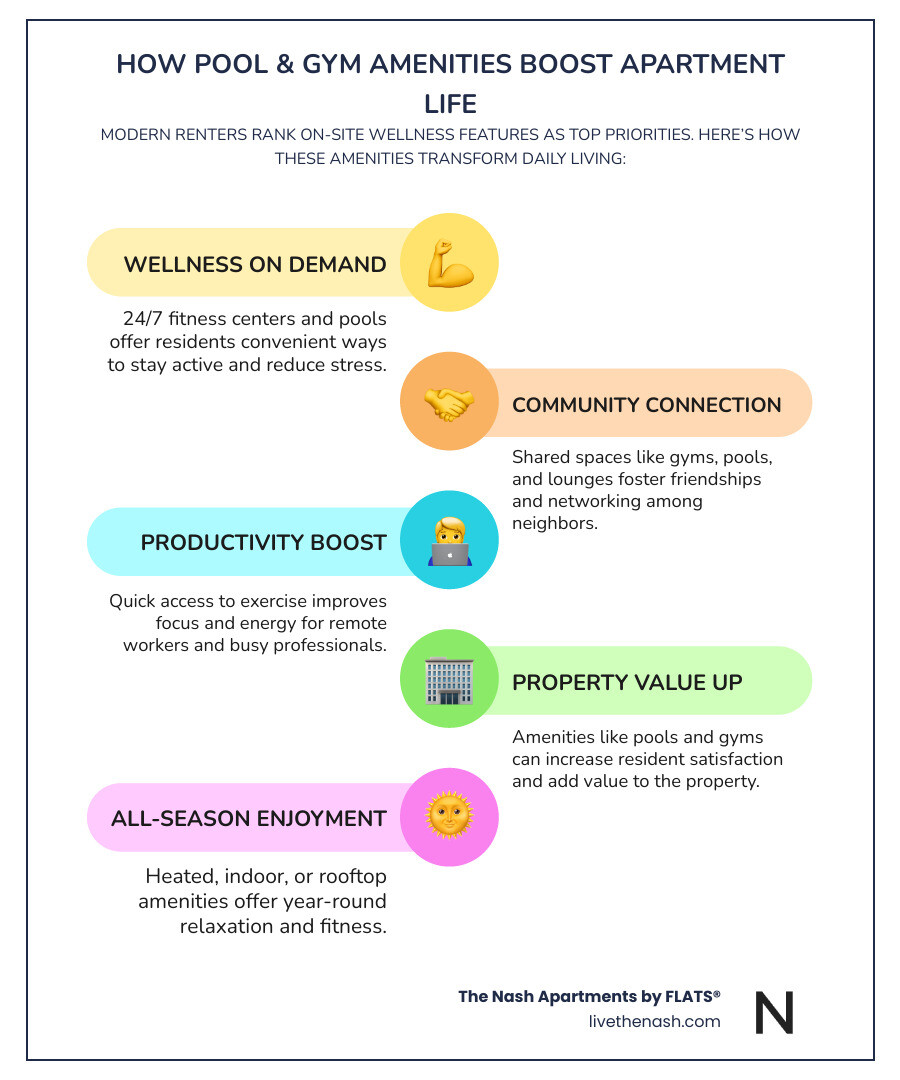 HOW POOL & GYM AMENITIES BOOST APARTMENT LIFE

MODERN RENTERS RANK ON-SITE WELLNESS FEATURES AS TOP PRIORITIES. HERE'S HOW THESE AMENITIES TRANSFORM DAILY LIVING:

WELLNESS ON DEMAND

24/7 fitness centers and pools offer residents convenient ways to stay active and reduce stress.

COMMUNITY CONNECTION

Shared spaces like gyms, pools, and lounges foster friendships and networking among neighbors.

PRODUCTIVITY BOOST

Quick access to exercise improves focus and energy for remote workers and busy professionals.

PROPERTY VALUE UP

Amenities like pools and gyms can increase resident satisfaction and add value to the property.

ALL-SEASON ENJOYMENT

Heated, indoor, or rooftop amenities offer year-round relaxation and fitness.

The Nash Apartments by FLATS®
livethenash.com

N