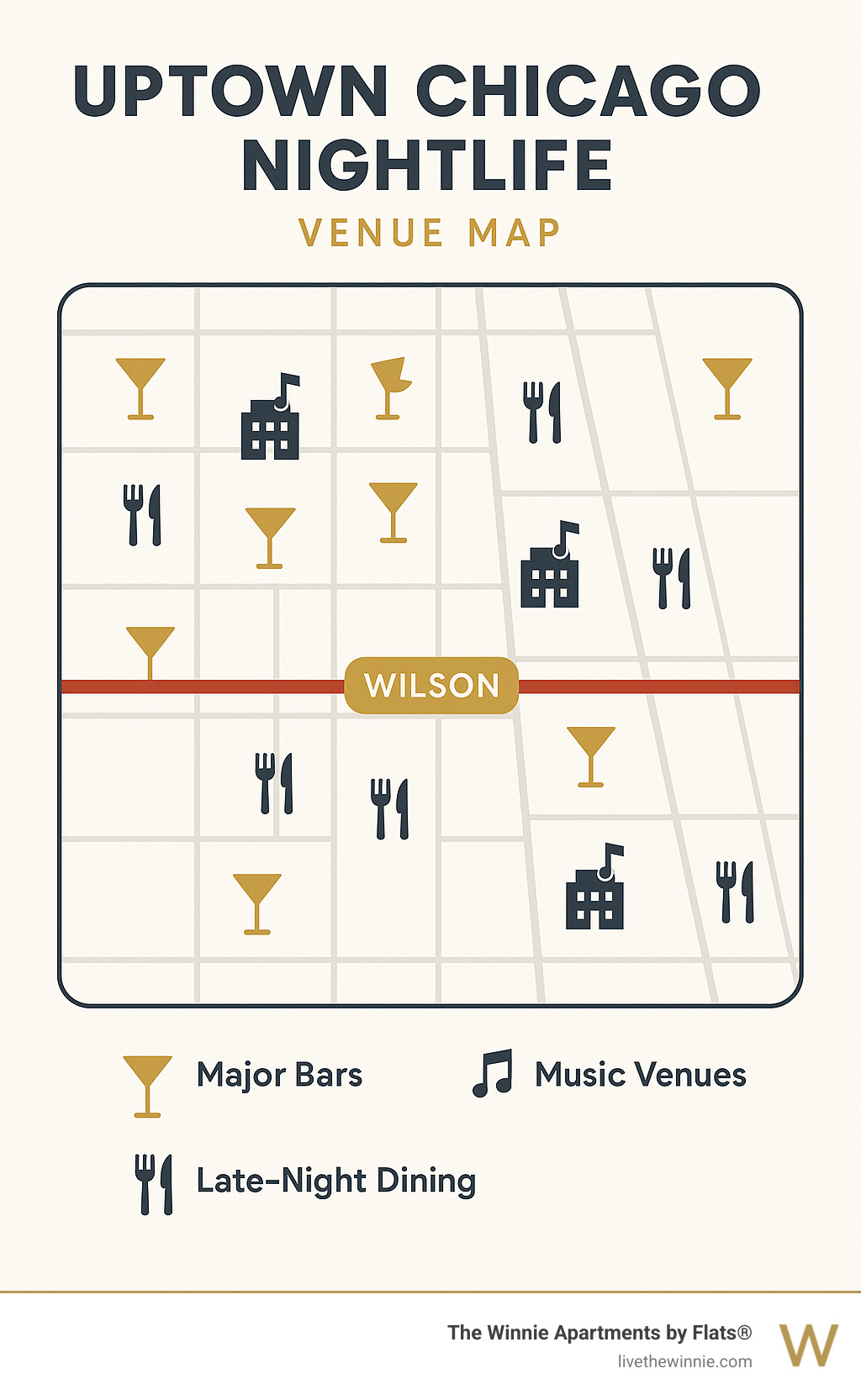 UPTOWN CHICAGO NIGHTLIFE

VENUE MAP

WILSON

Major Bars

Music Venues

Late-Night Dining

The Winnie Apartments by Flats®
livethewinnie.com

W