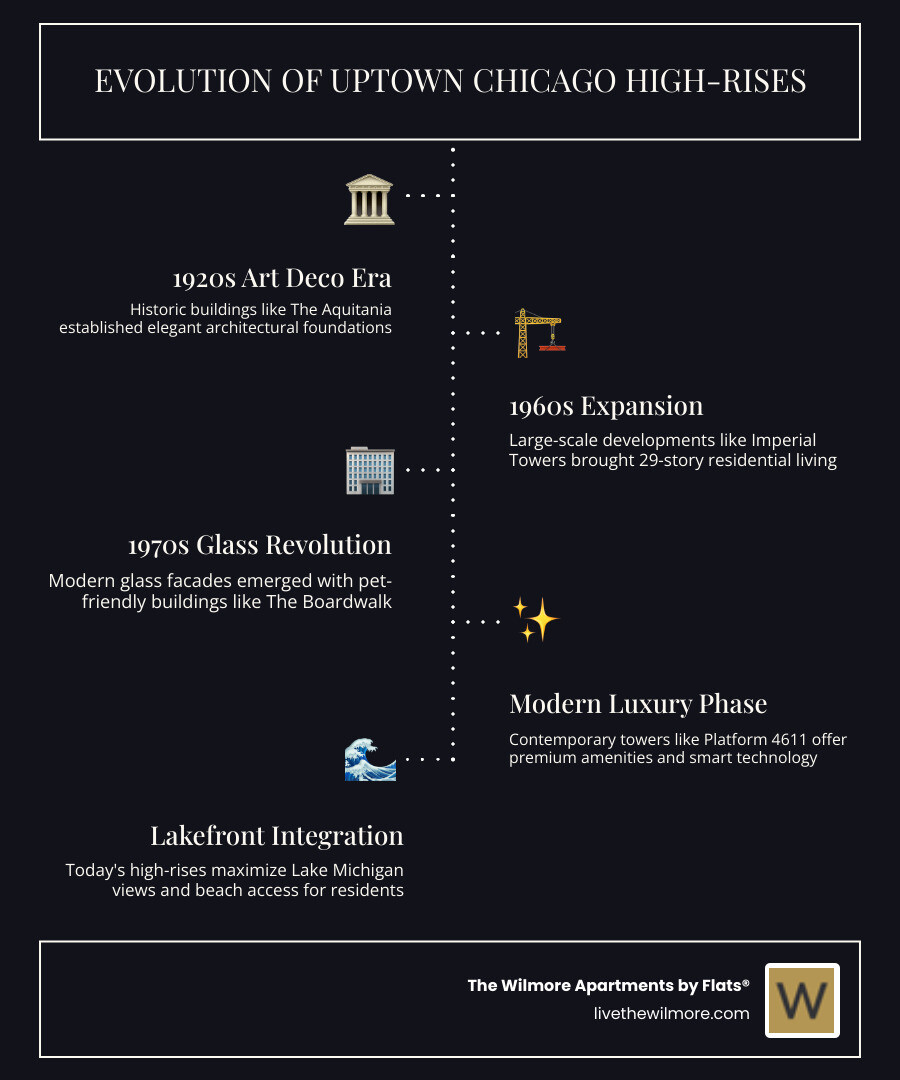 EVOLUTION OF UPTOWN CHICAGO HIGH-RISES

1920s Art Deco Era

Historic buildings like The Aquitania established elegant architectural foundations

1960s Expansion

Large-scale developments like Imperial Towers brought 29-story residential living

1970s Glass Revolution

Modern glass facades emerged with pet-friendly buildings like The Boardwalk

Modern Luxury Phase

Contemporary towers like Platform 4611 offer premium amenities and smart technology

Lakefront Integration

Today's high-rises maximize Lake Michigan views and beach access for residents

The Wilmore Apartments by Flats®
livethewilmore.com

W