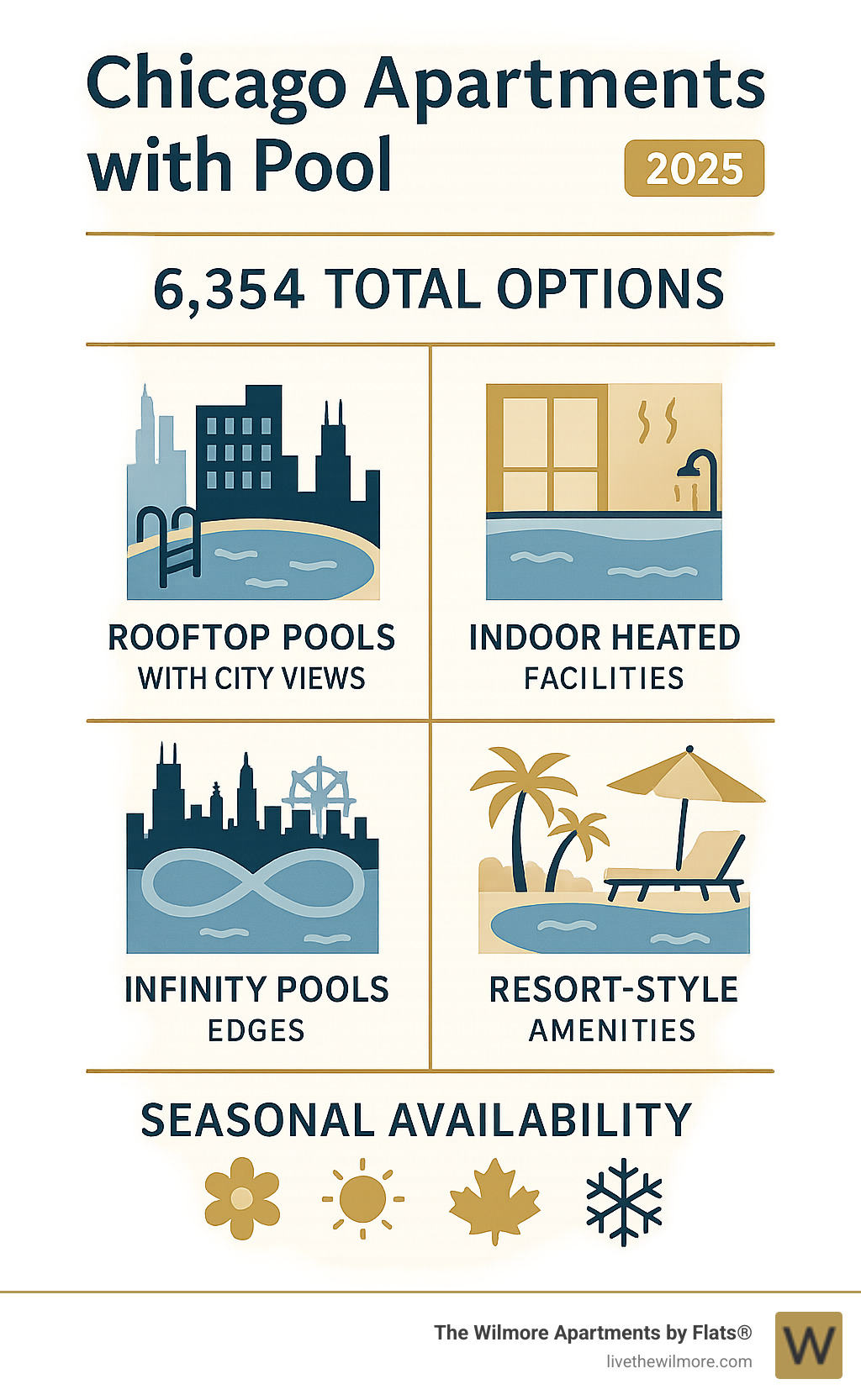 Chicago Apartments with Pool

2025

6,354 TOTAL OPTIONS

ROOFTOP POOLS
WITH CITY VIEWS

INDOOR HEATED
FACILITIES

INFINITY POOLS
EDGES

RESORT-STYLE
AMENITIES

SEASONAL AVAILABILITY

The Wilmore Apartments by Flats®
livethewilmore.com

W