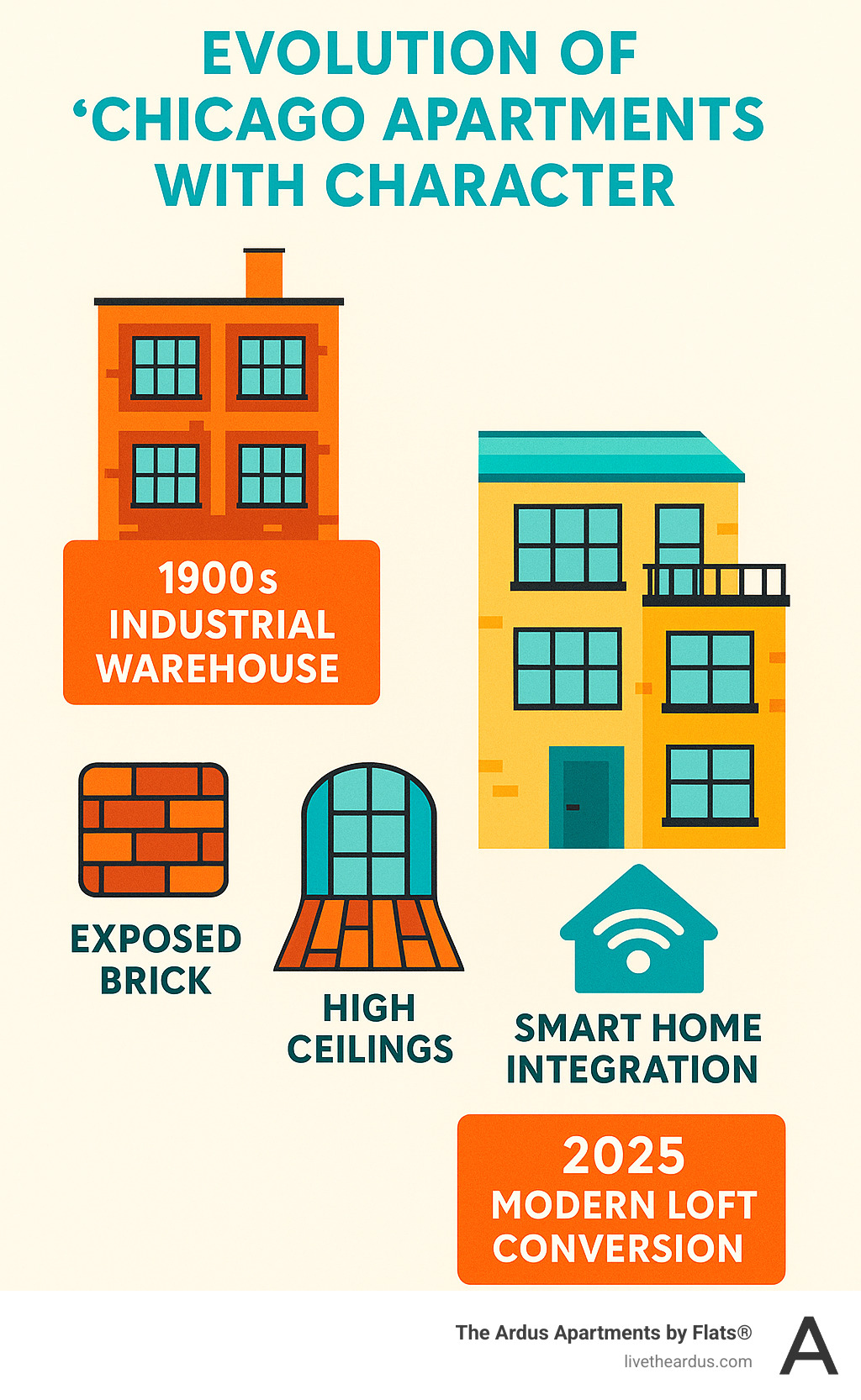 EVOLUTION OF ‘CHICAGO APARTMENTS WITH CHARACTER

1900s INDUSTRIAL WAREHOUSE

EXPOSED BRICK

HIGH CEILINGS

SMART HOME INTEGRATION

2025 MODERN LOFT CONVERSION

The Ardus Apartments by Flats®
livetheardus.com

A