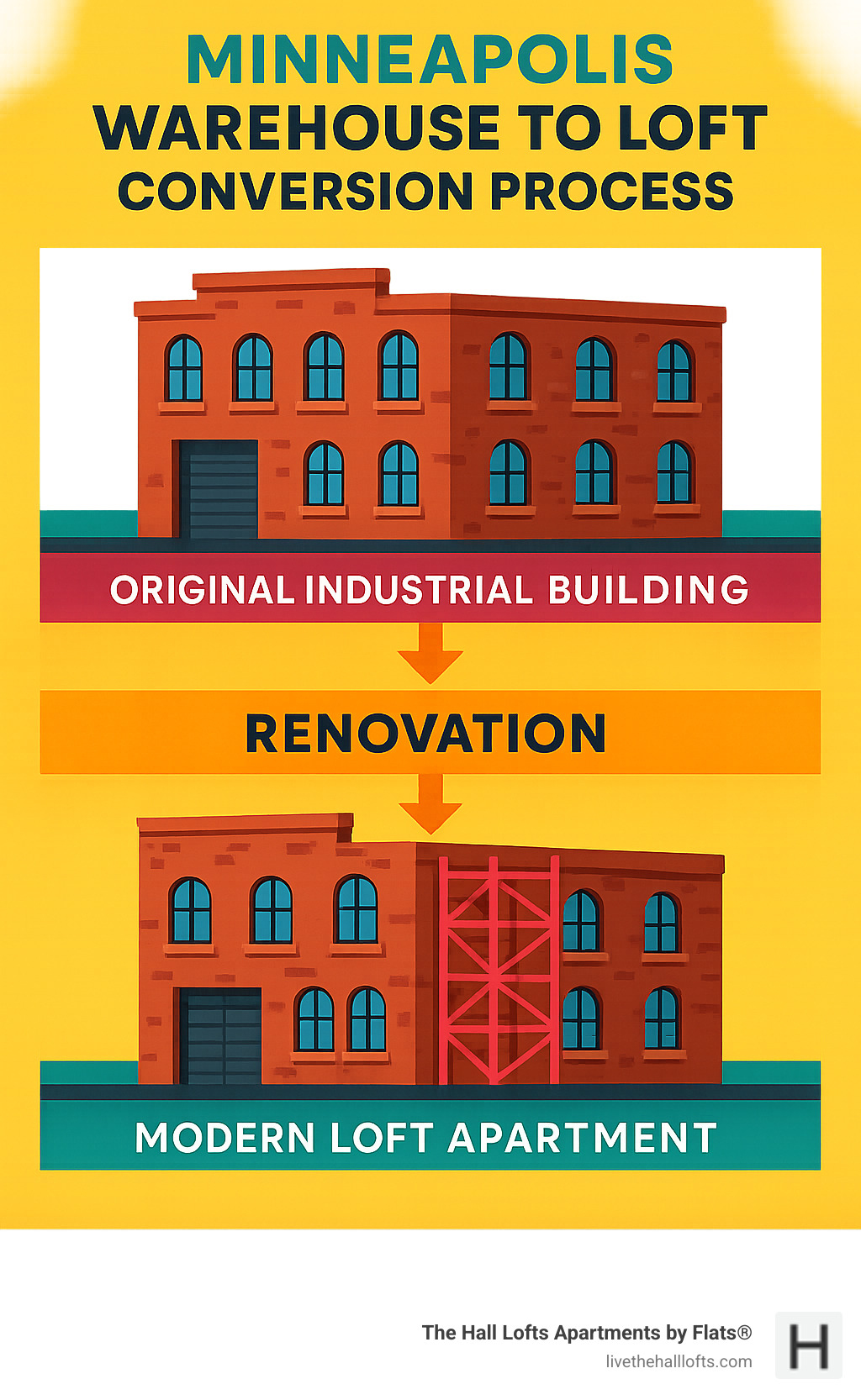 MINNEAPOLIS
WAREHOUSE TO LOFT
CONVERSION PROCESS

ORIGINAL INDUSTRIAL BUILDING

RENOVATION

MODERN LOFT APARTMENT

The Hall Lofts Apartments by Flats®
livethehalllofts.com

H