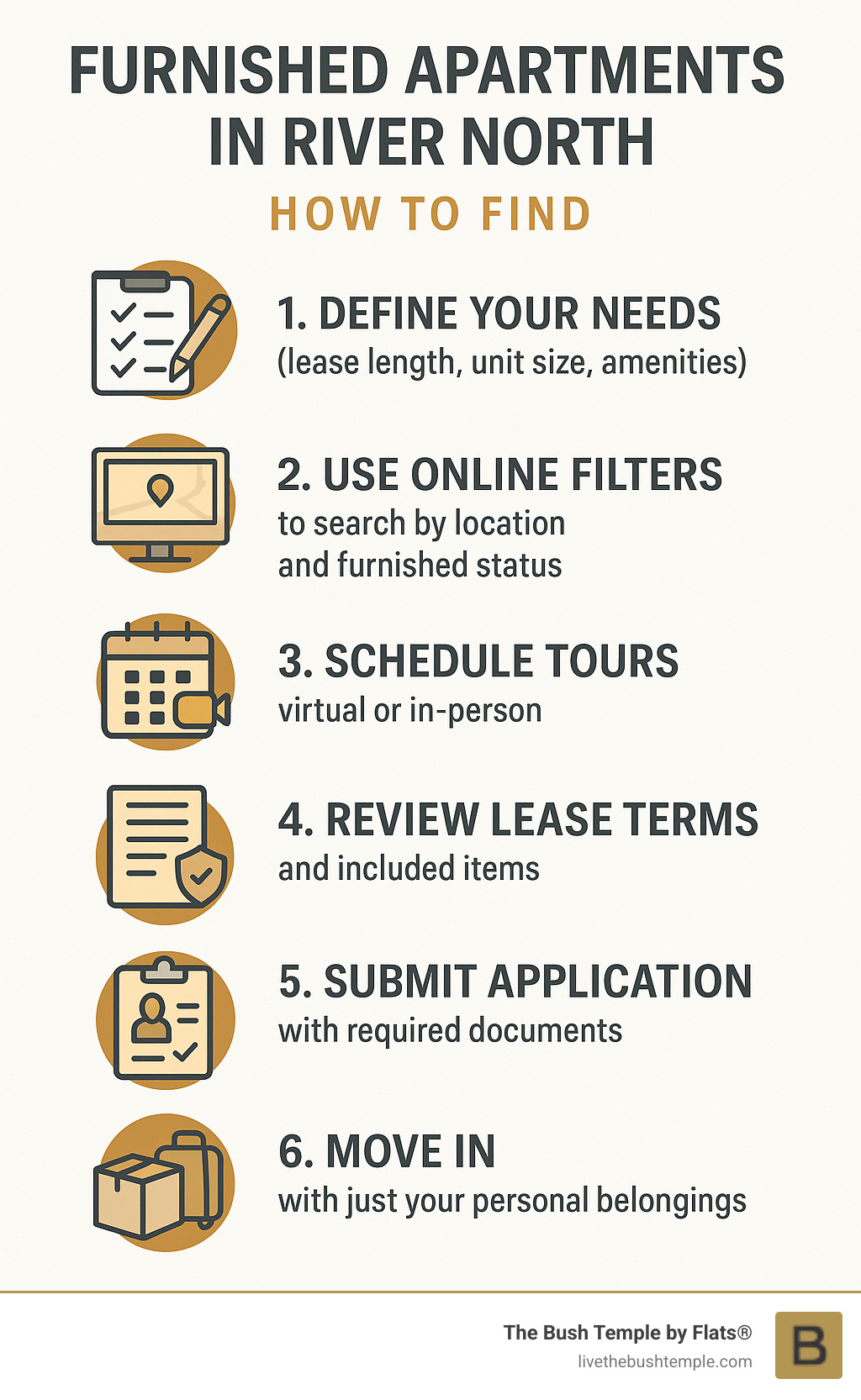 FURNISHED APARTMENTS IN RIVER NORTH

HOW TO FIND

1. DEFINE YOUR NEEDS
(lease length, unit size, amenities)

2. USE ONLINE FILTERS
to search by location and furnished status

3. SCHEDULE TOURS
virtual or in-person

4. REVIEW LEASE TERMS
and included items

5. SUBMIT APPLICATION
with required documents

6. MOVE IN
with just your personal belongings

The Bush Temple by Flats®
livethebushtemple.com

B