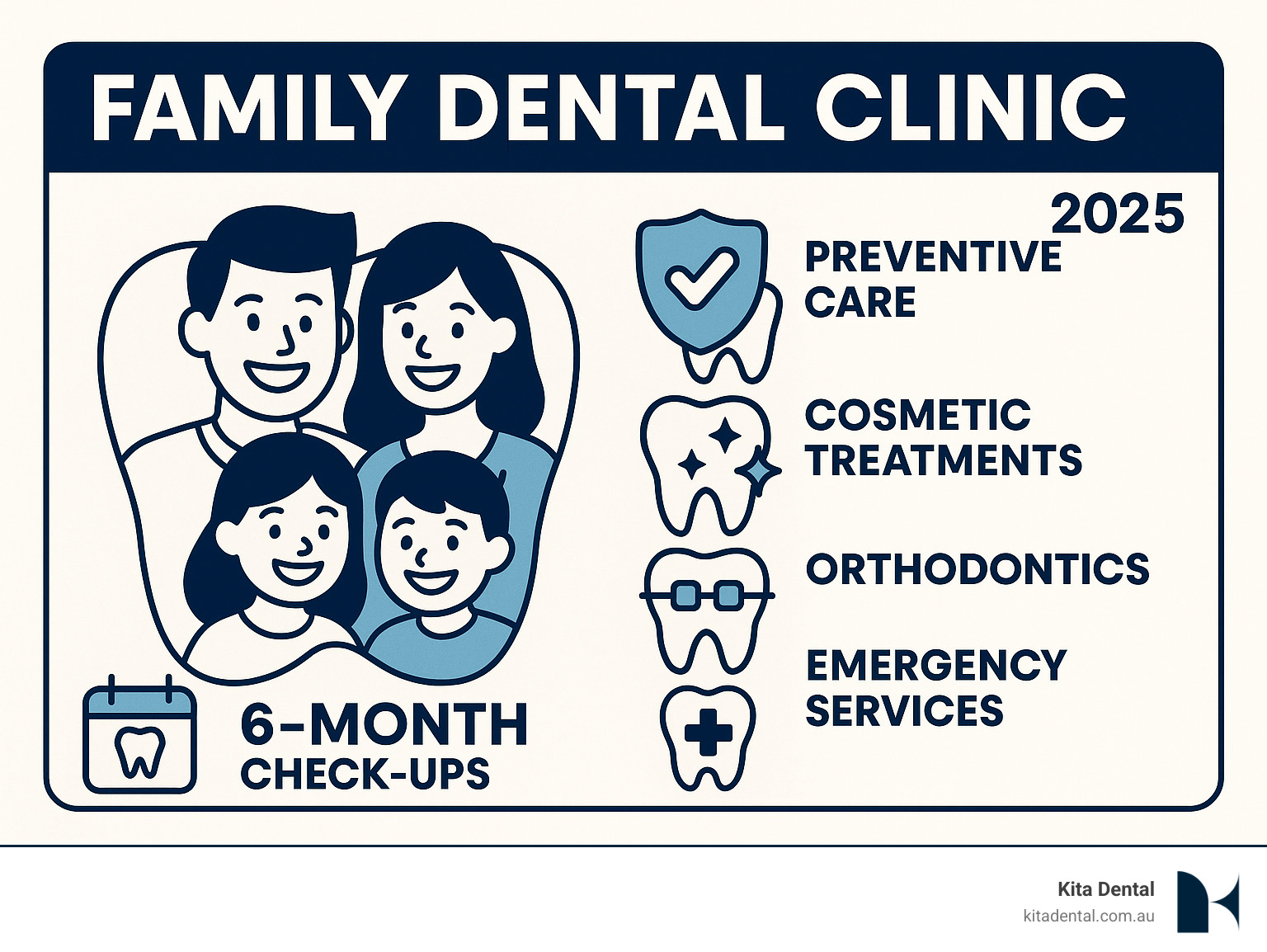 FAMILY DENTAL CLINIC

2025

PREVENTIVE CARE

COSMETIC TREATMENTS

ORTHODONTICS

EMERGENCY SERVICES

6-MONTH CHECK-UPS

Kita Dental
kitadental.com.au