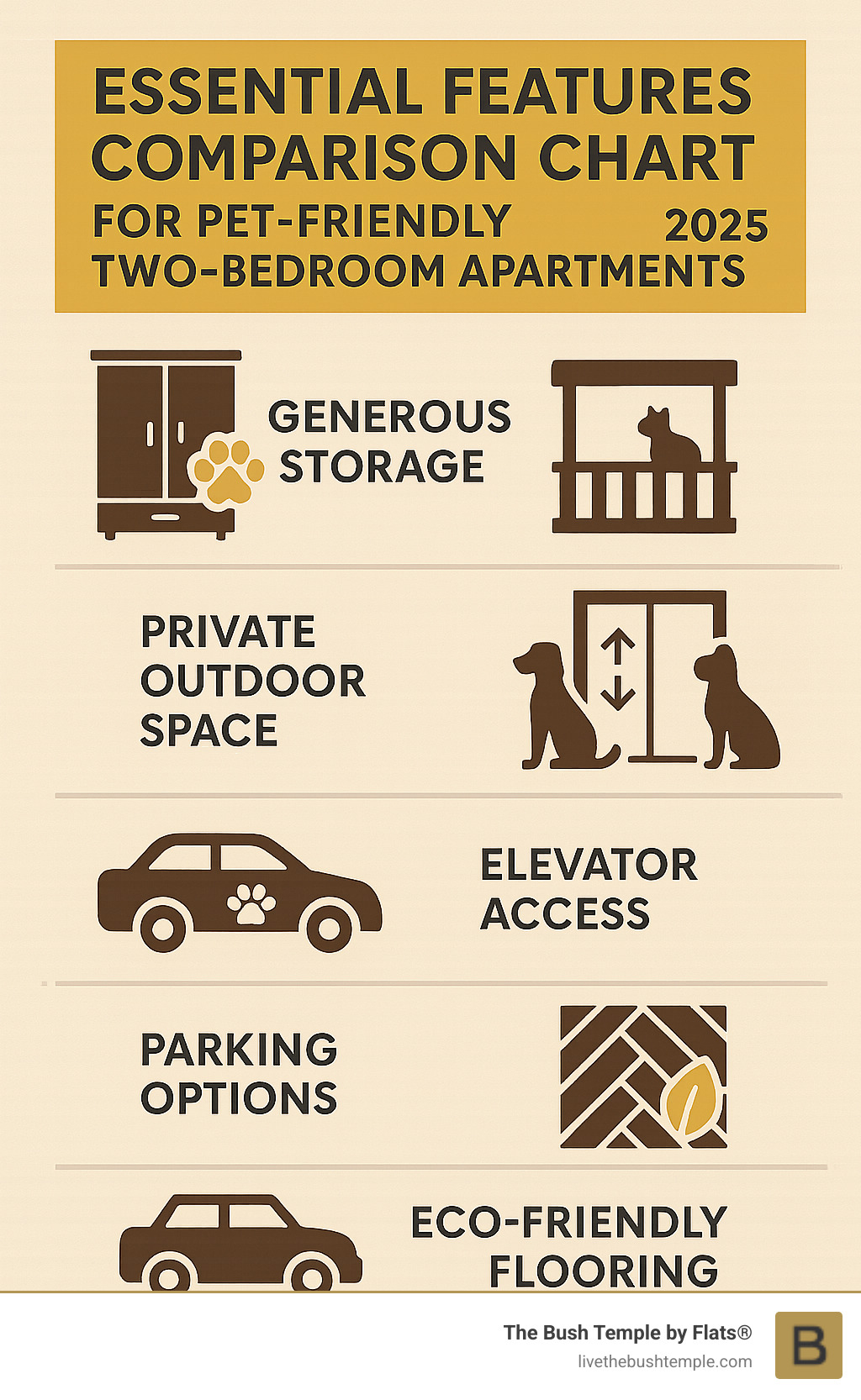 ESSENTIAL FEATURES COMPARISON CHART
FOR PET-FRIENDLY TWO-BEDROOM APARTMENTS 2025

GENEROUS STORAGE

PRIVATE OUTDOOR SPACE

ELEVATOR ACCESS

PARKING OPTIONS

ECO-FRIENDLY FLOORING

The Bush Temple by Flats®
livethebushtemple.com
B