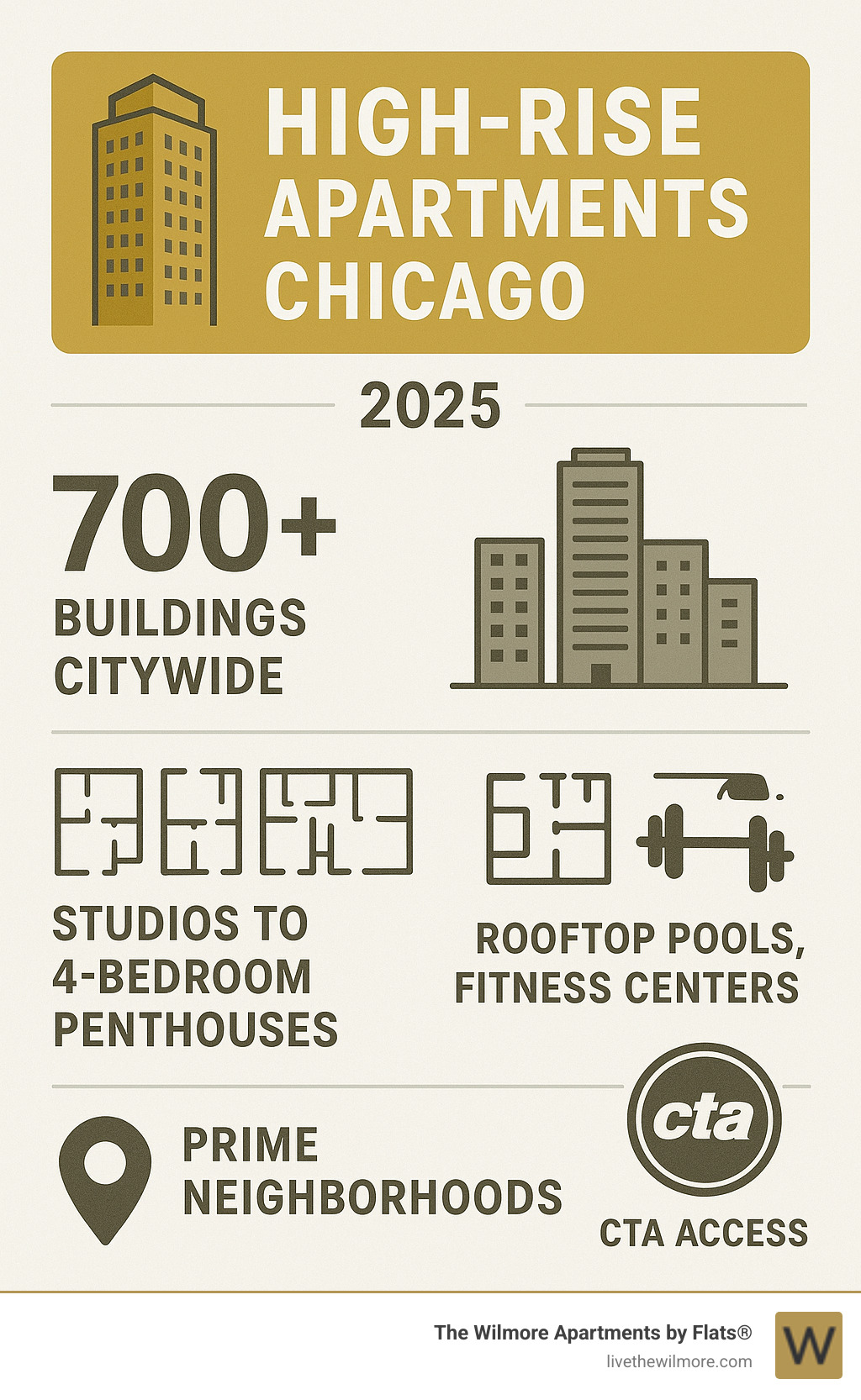 HIGH-RISE APARTMENTS CHICAGO

2025

700+

BUILDINGS CITYWIDE

STUDIOS TO 4-BEDROOM PENTHOUSES

ROOFTOP POOLS, FITNESS CENTERS

PRIME NEIGHBORHOODS

cta

CTA ACCESS

The Wilmore Apartments by Flats®
livethewilmore.com

W