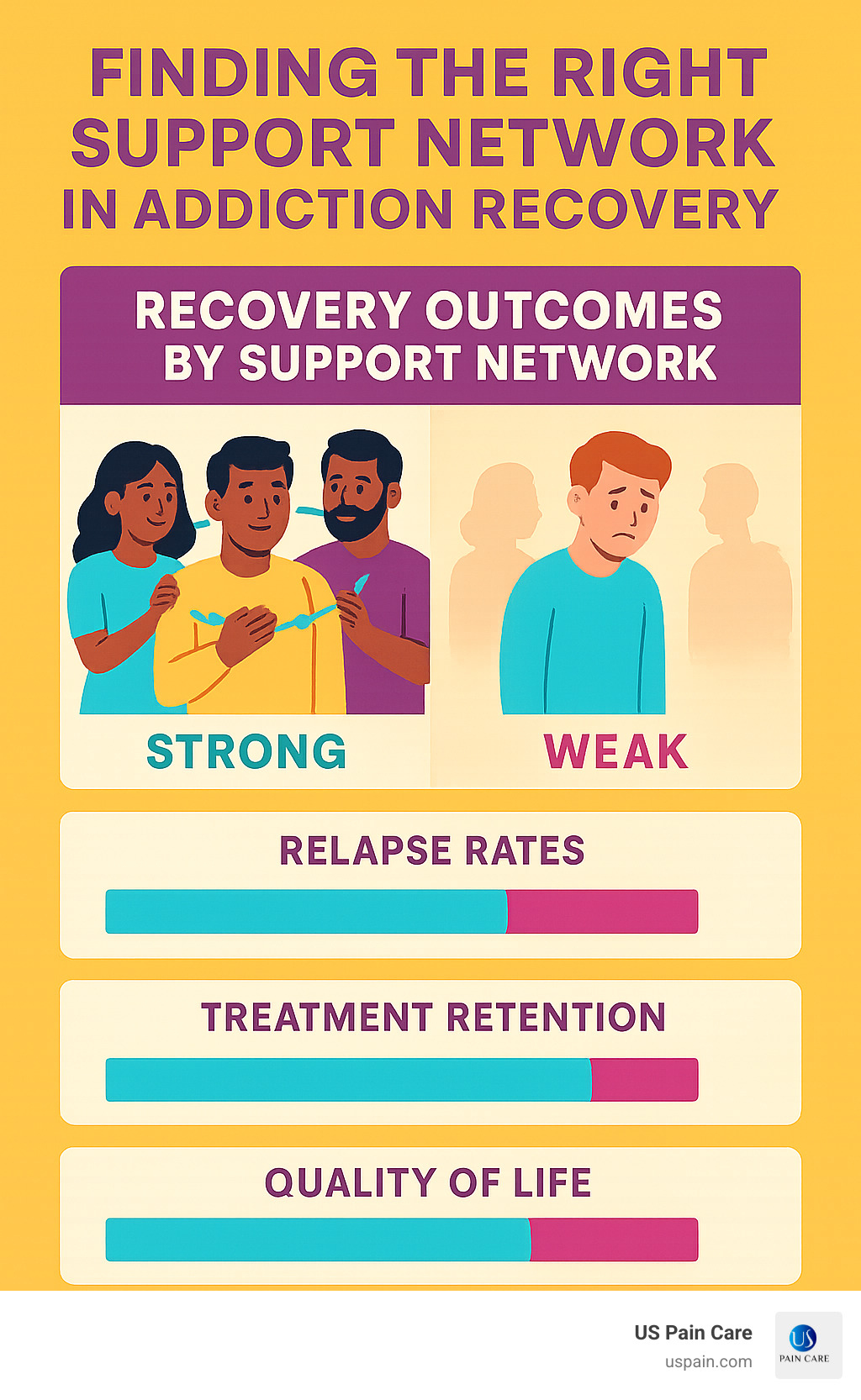 FINDING THE RIGHT SUPPORT NETWORK IN ADDICTION RECOVERY

RECOVERY OUTCOMES BY SUPPORT NETWORK

STRONG

WEAK

RELAPSE RATES

TREATMENT RETENTION

QUALITY OF LIFE

US Pain Care
uspain.com

US
PAIN CARE